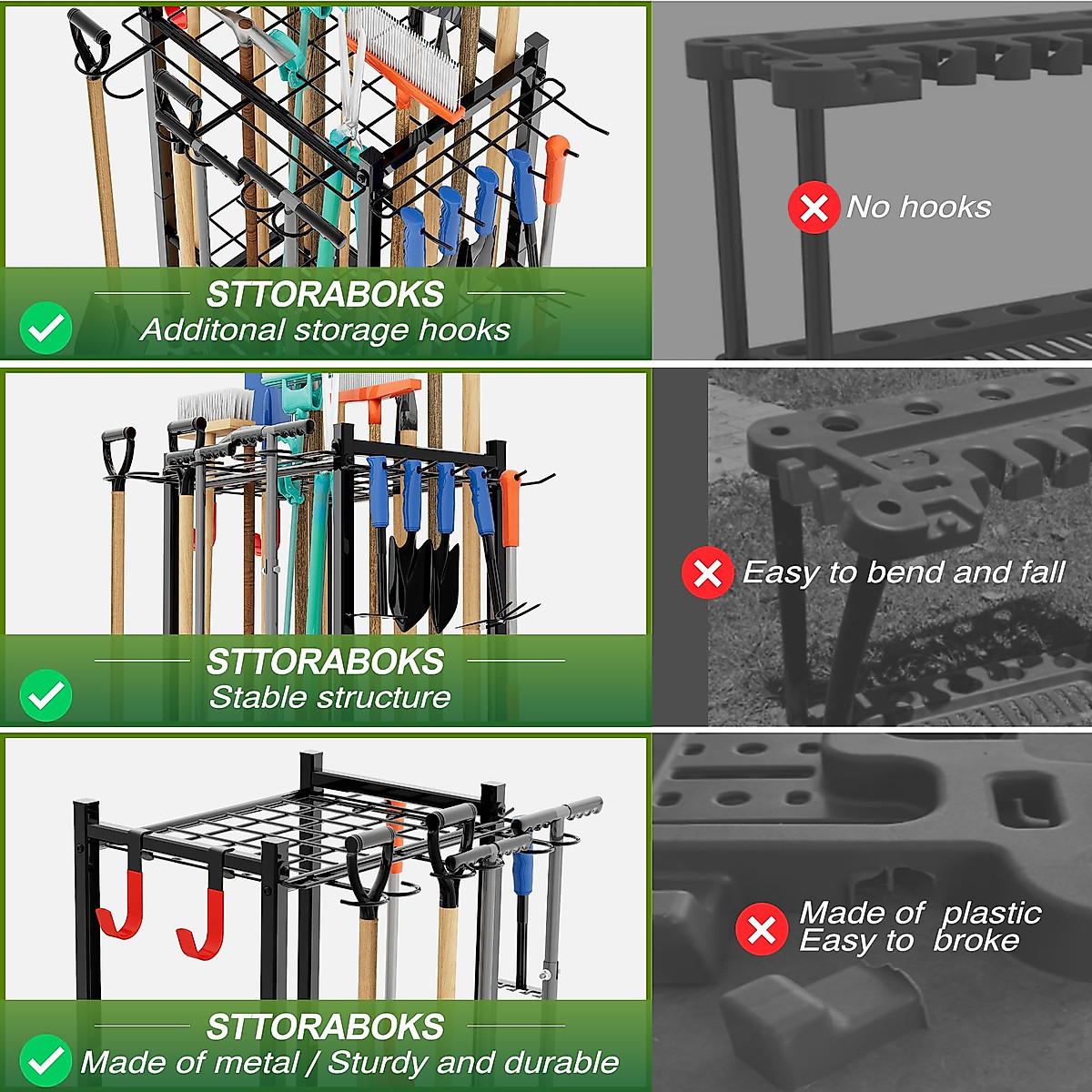 STTORABOKS
Additonal storage hooks

No hooks

STTORABOKS
Stable structure

Easy to bend and fall

STTORABOKS
Made of metal / Sturdy and durable

Made of plastic
Easy to broke