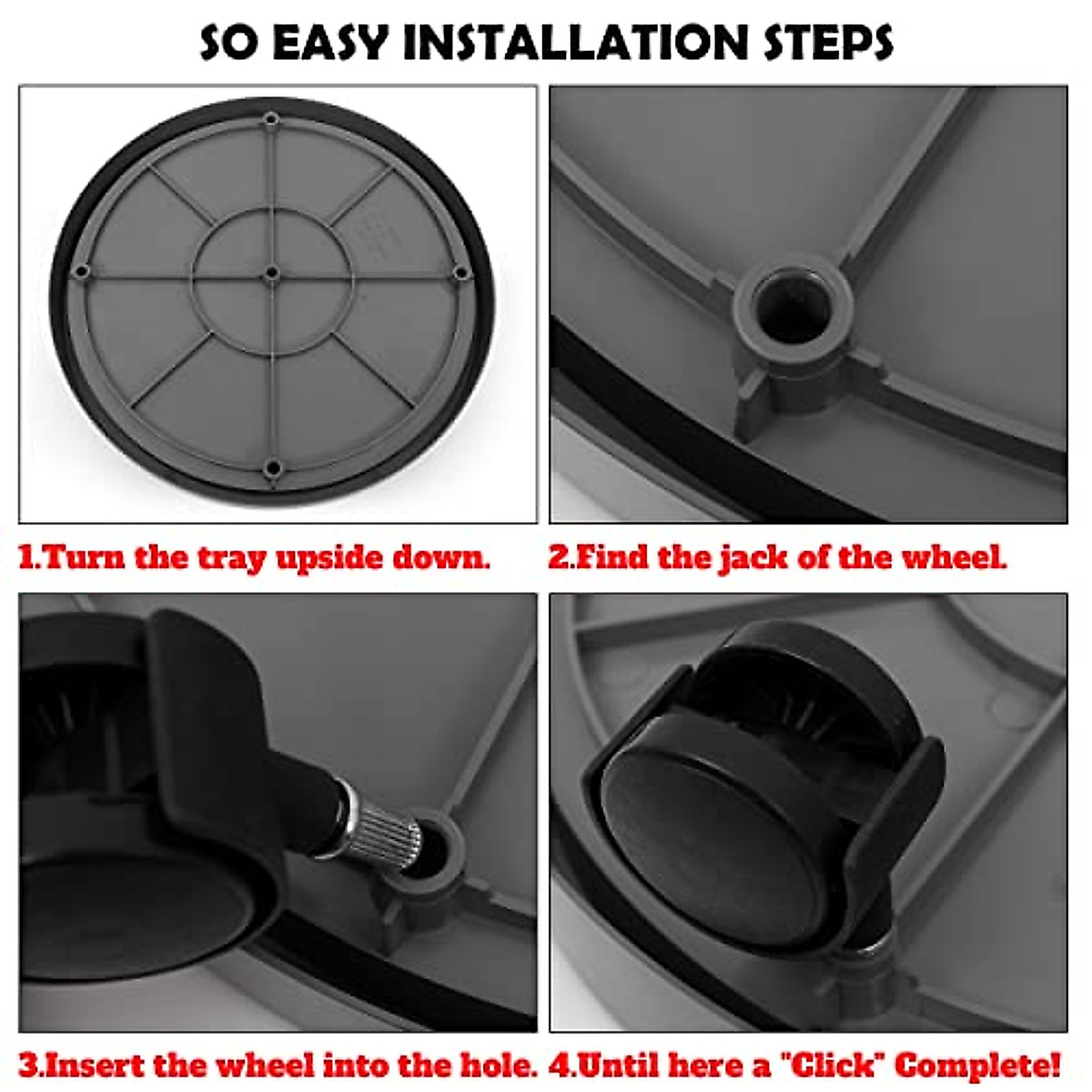 SO EASY INSTALLATION STEPS

1.Turn the tray upside down.

2.Find the jack of the wheel.

3.Insert the wheel into the hole.

4.Until here a "Click" Complete!