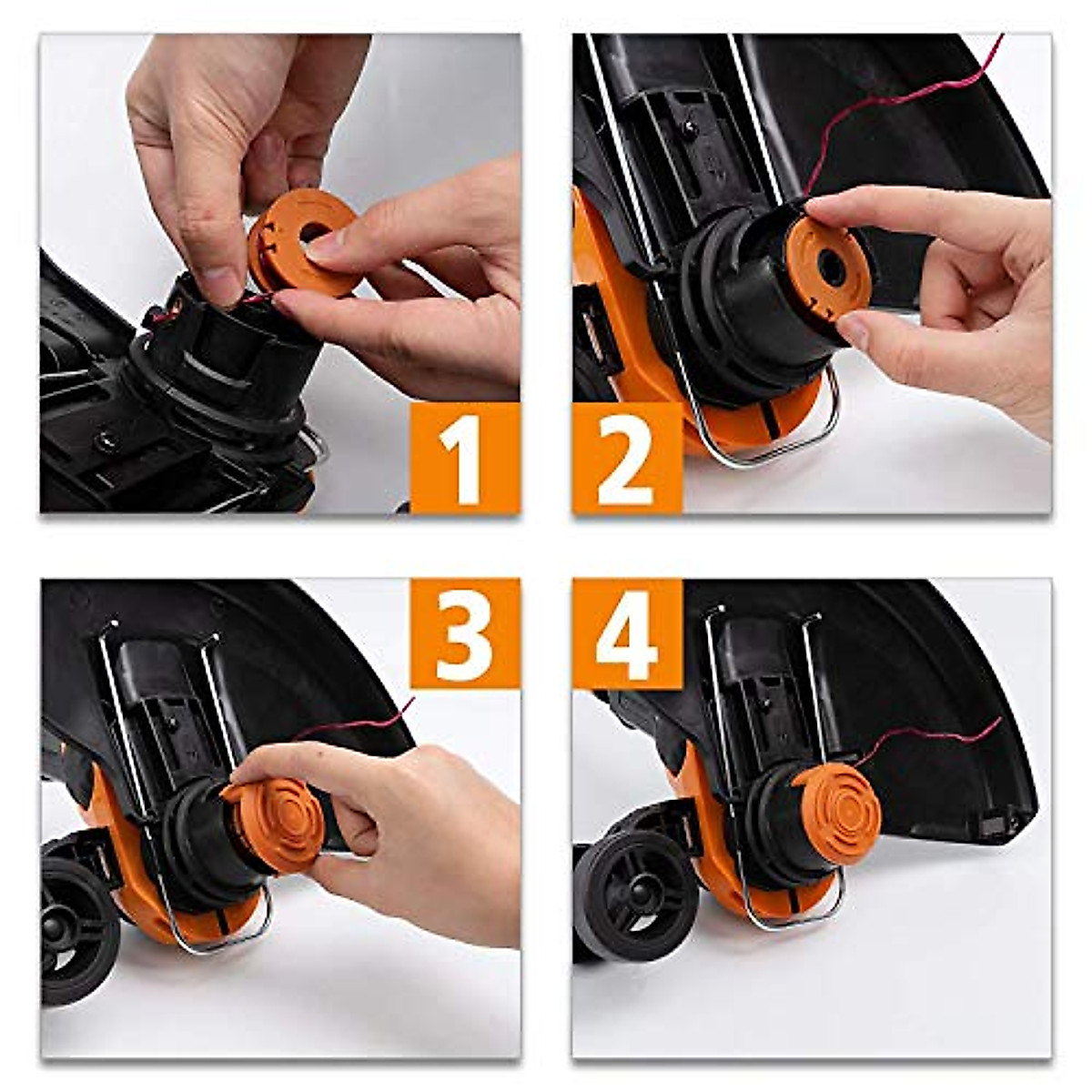 1
2
3
4