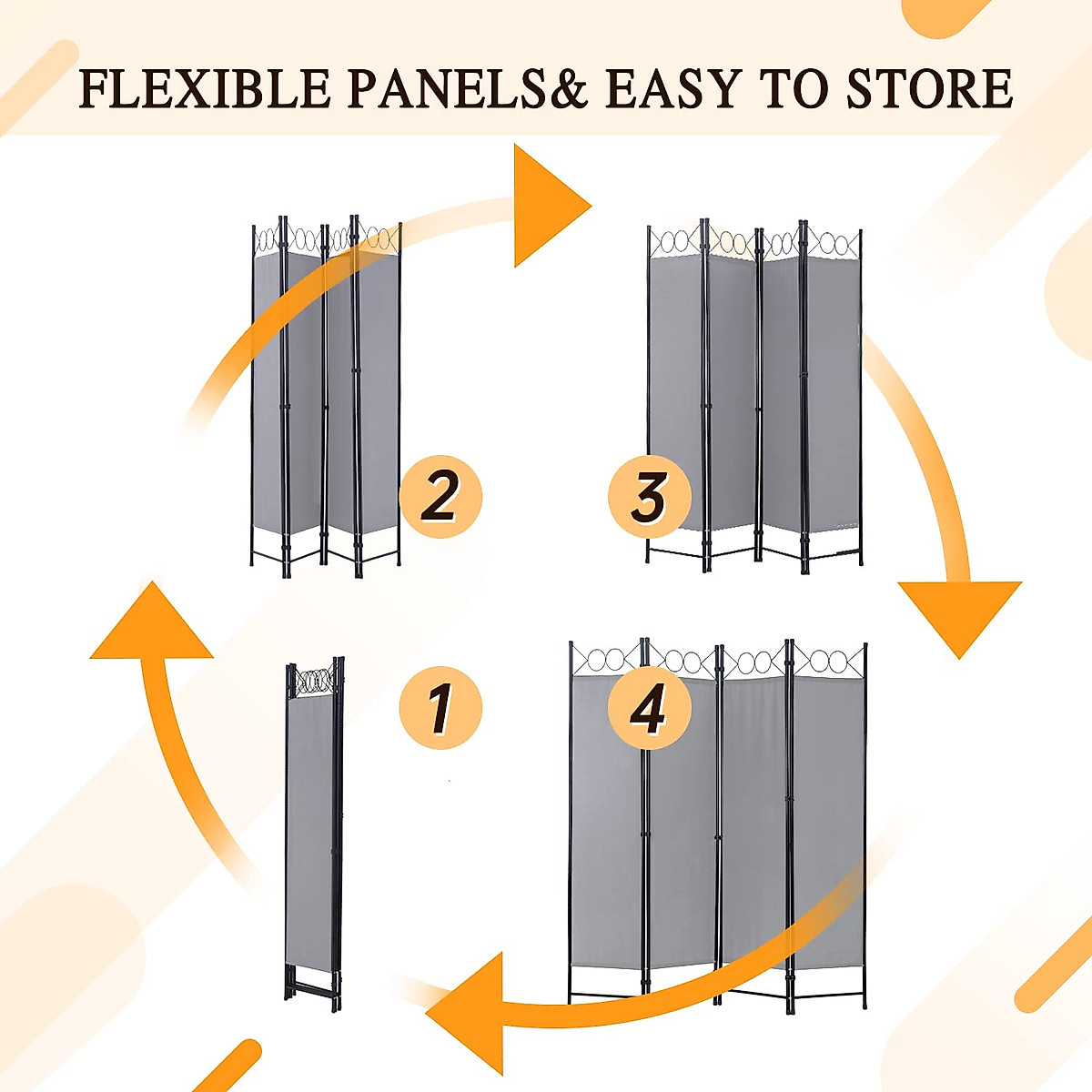 FLEXIBLE PANELS& EASY TO STORE

2

3

1

4