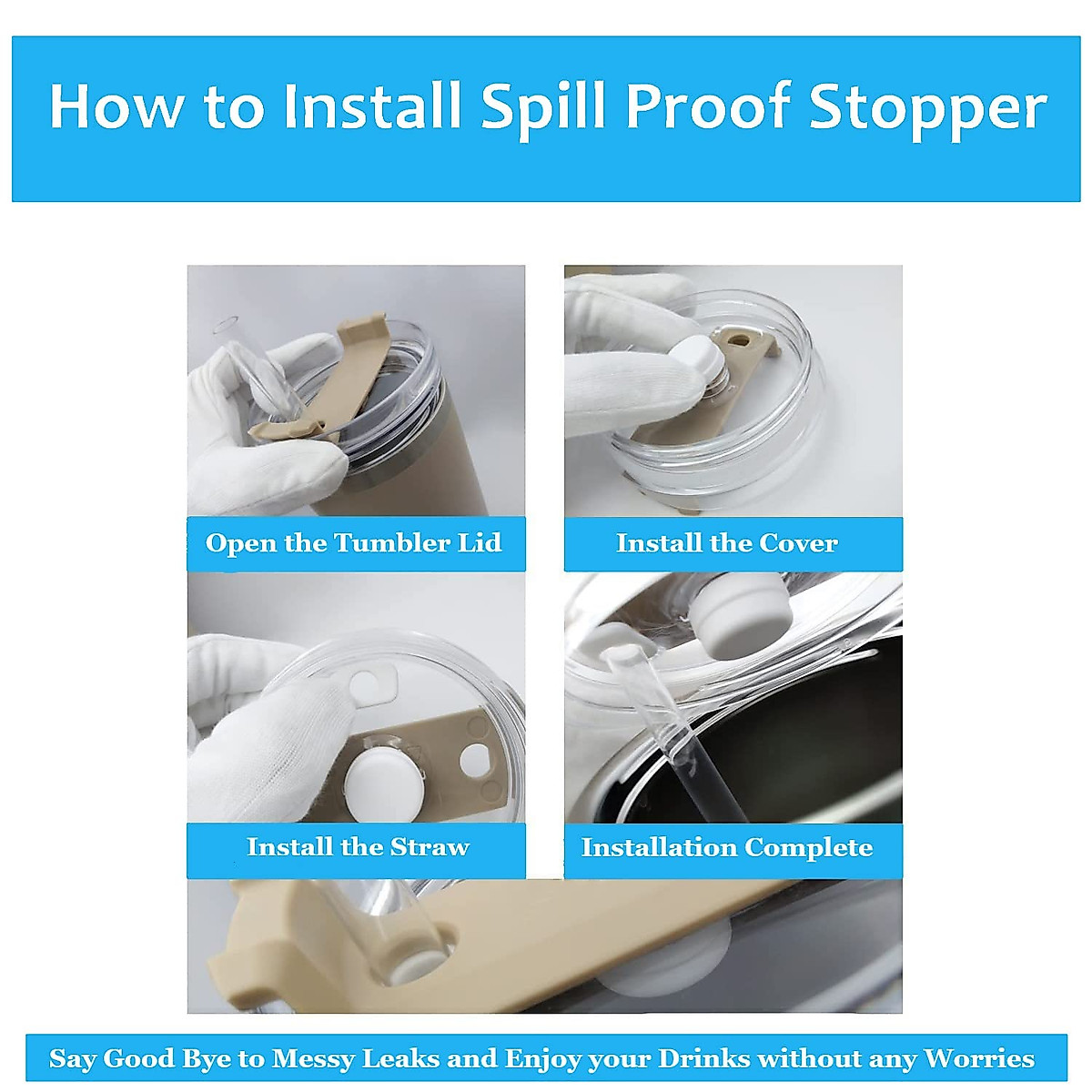 How to Install Spill Proof Stopper

Open the Tumbler Lid

Install the Cover

Install the Straw

Installation Complete

Say Good Bye to Messy Leaks and Enjoy your Drinks without any Worries