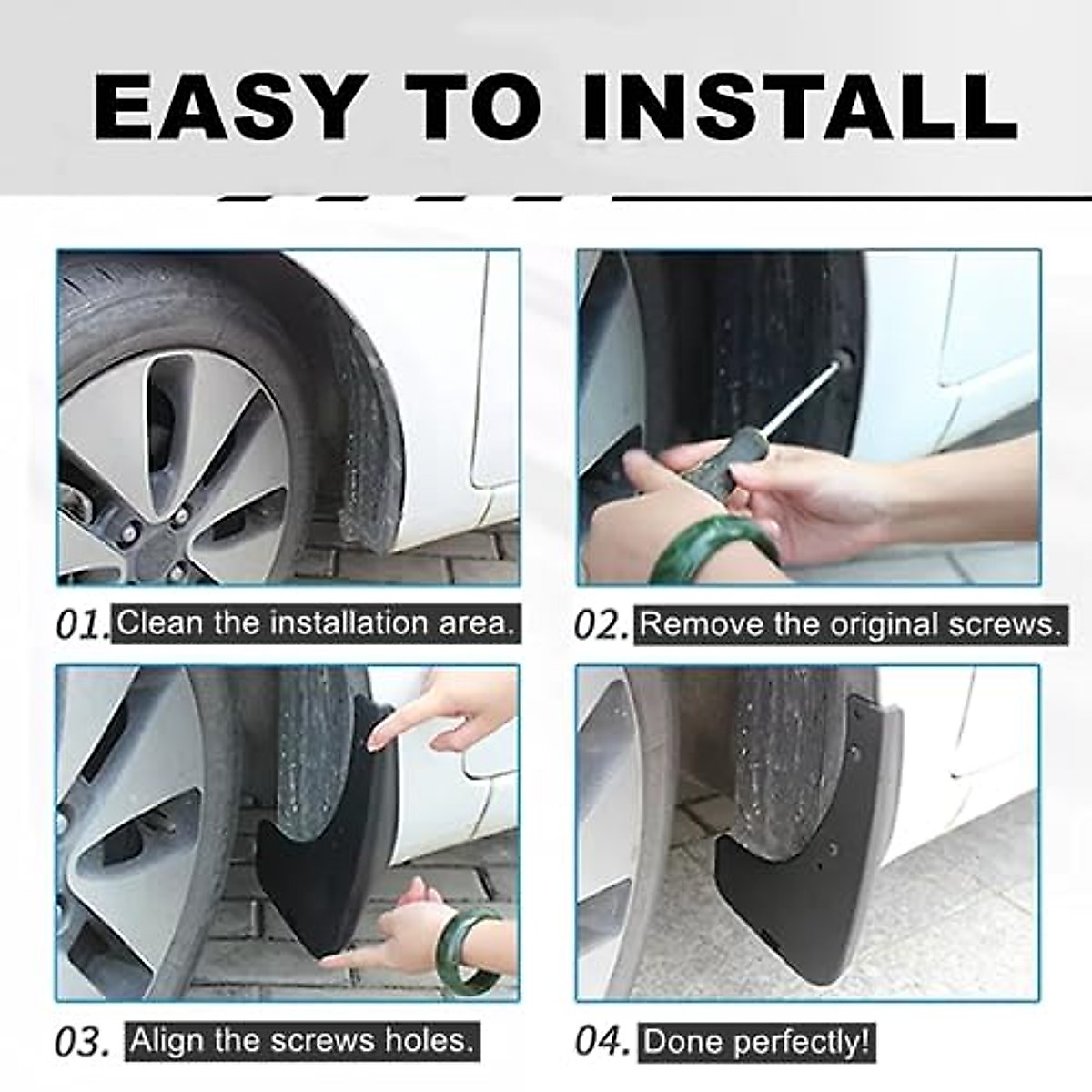 EASY TO INSTALL

01. Clean the installation area.

02. Remove the original screws.

03. Align the screws holes.

04. Done perfectly!