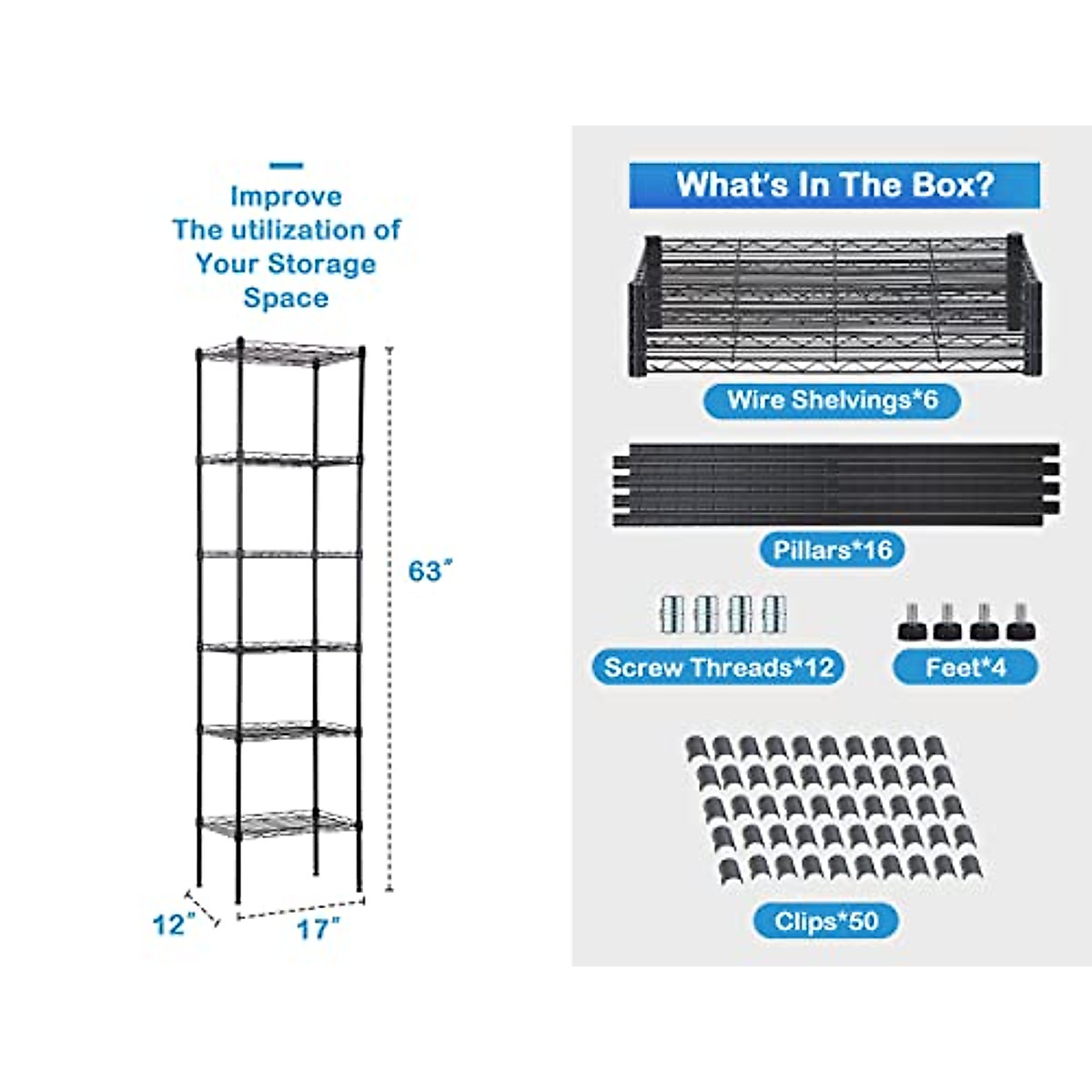 Improve
The utilization of
Your Storage
Space

63"

12"

17"

What's In The Box?

Wire Shelvings*6

Pillars*16

Screw Threads*12

Feet*4

Clips*50