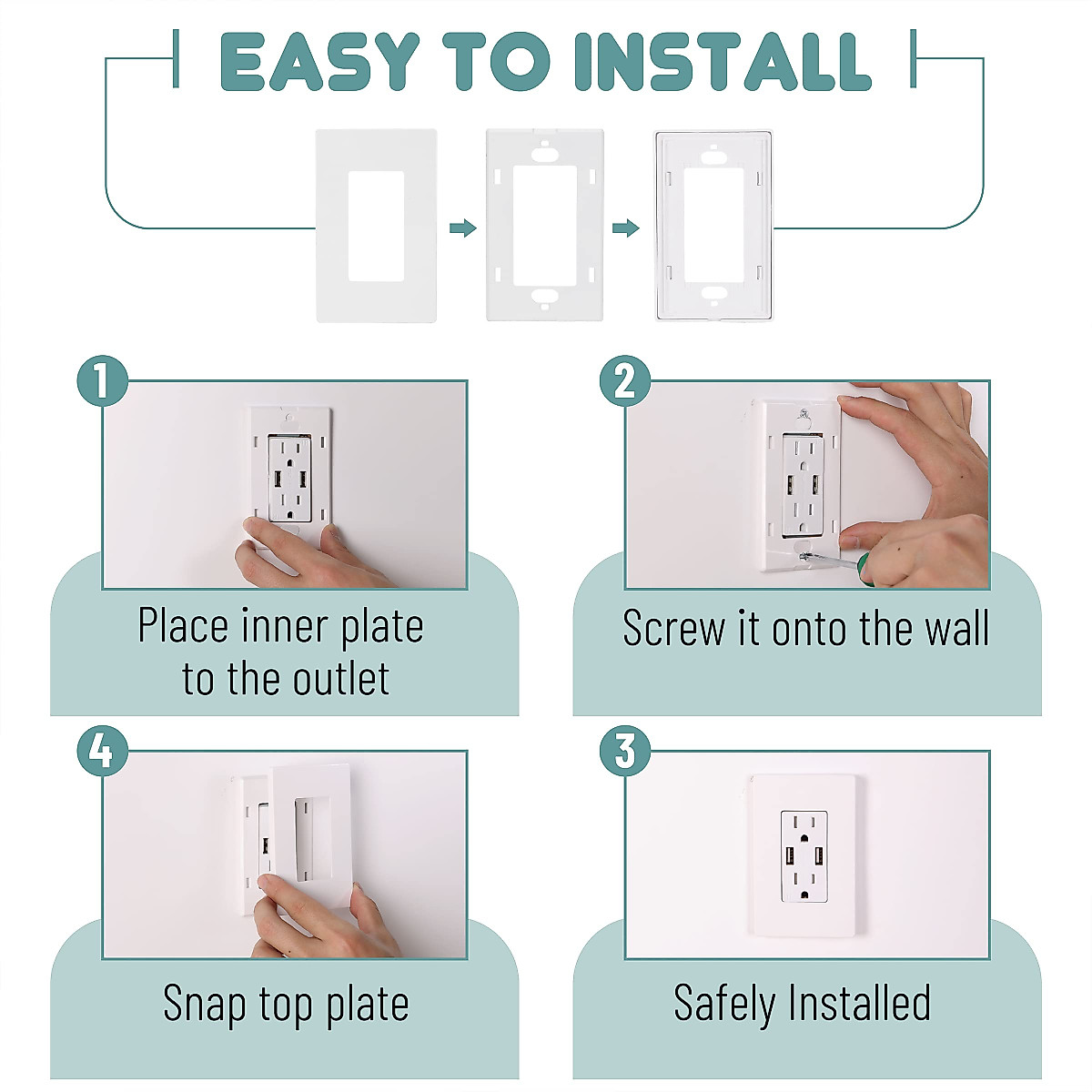 EASY TO INSTALL

1
Place inner plate to the outlet

2
Screw it onto the wall

4
Snap top plate

3
Safely Installed