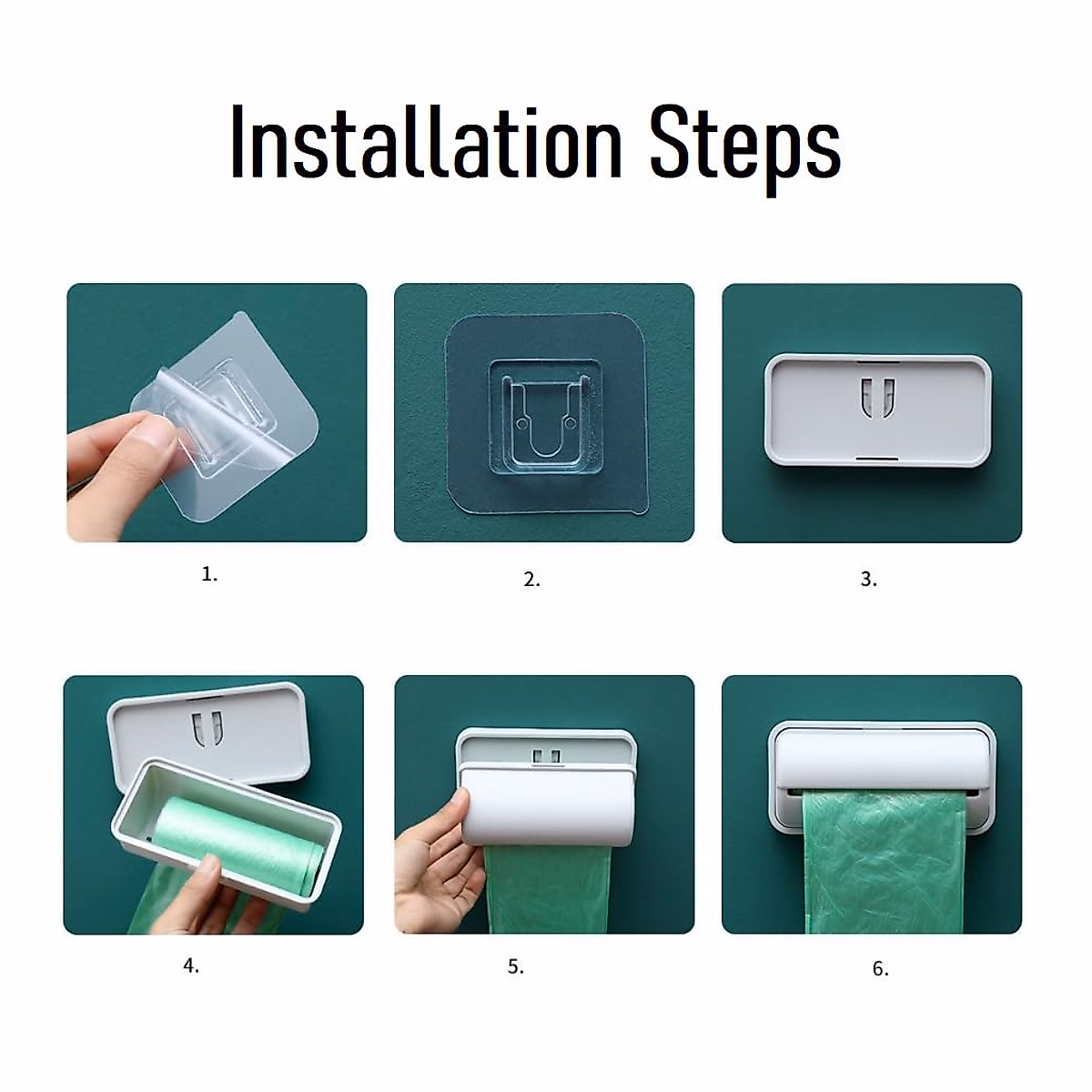 Installation Steps

1.

2.

3.

4.

5.

6.