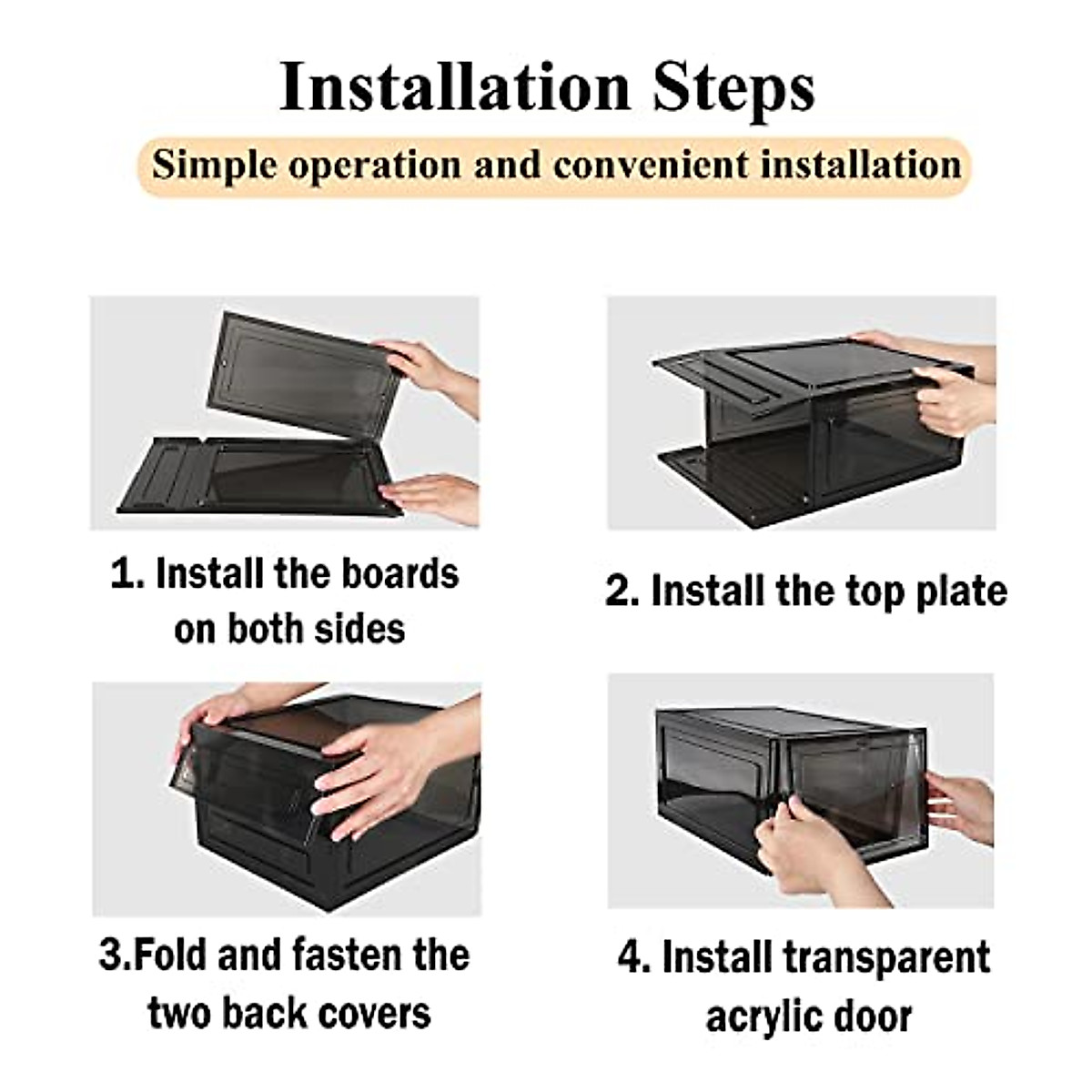 Installation Steps

Simple operation and convenient installation

1. Install the boards on both sides

2. Install the top plate

3.Fold and fasten the two back covers

4. Install transparent acrylic door