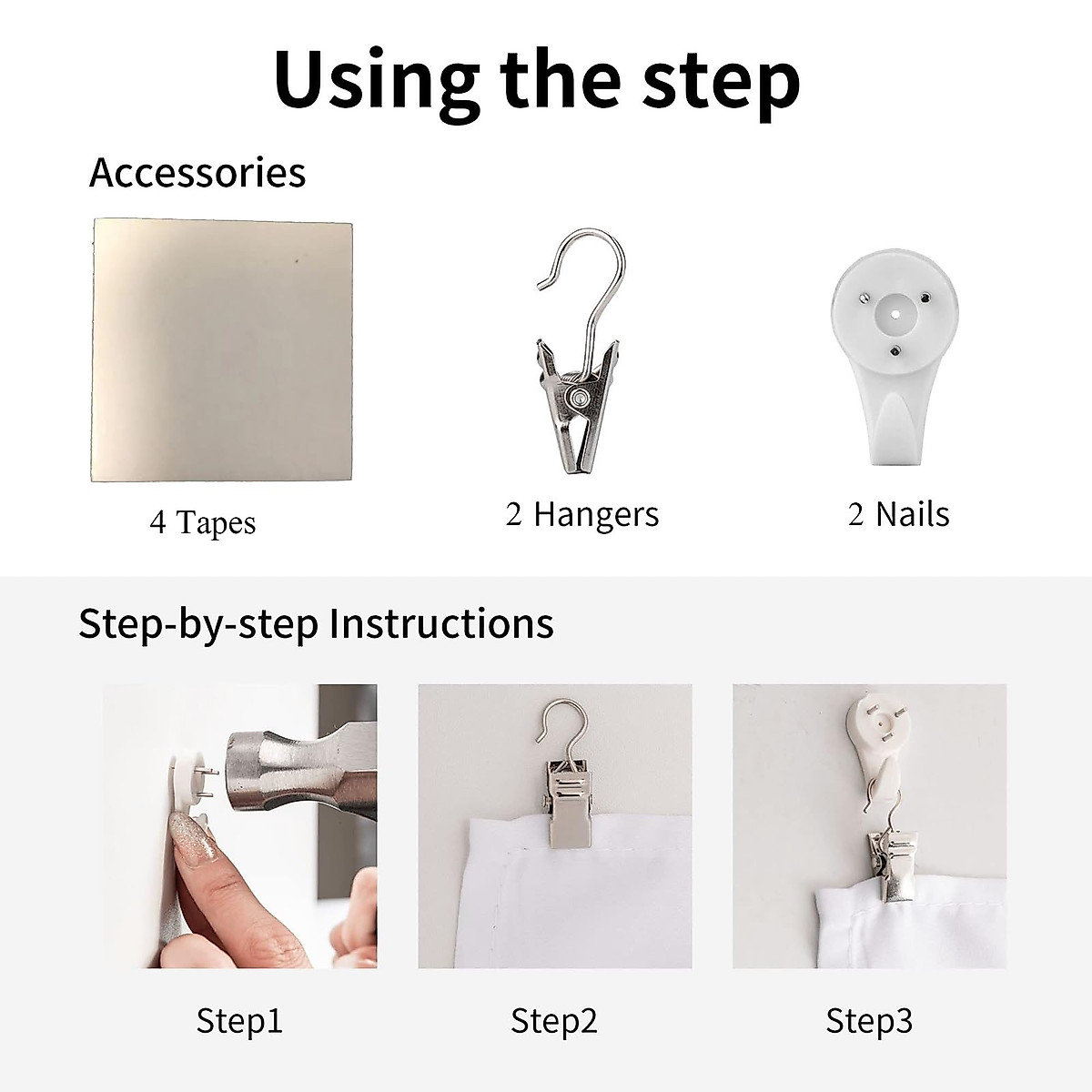 Using the step

Accessories

4 Tapes

2 Hangers

2 Nails

Step-by-step Instructions

Step1

Step2

Step3