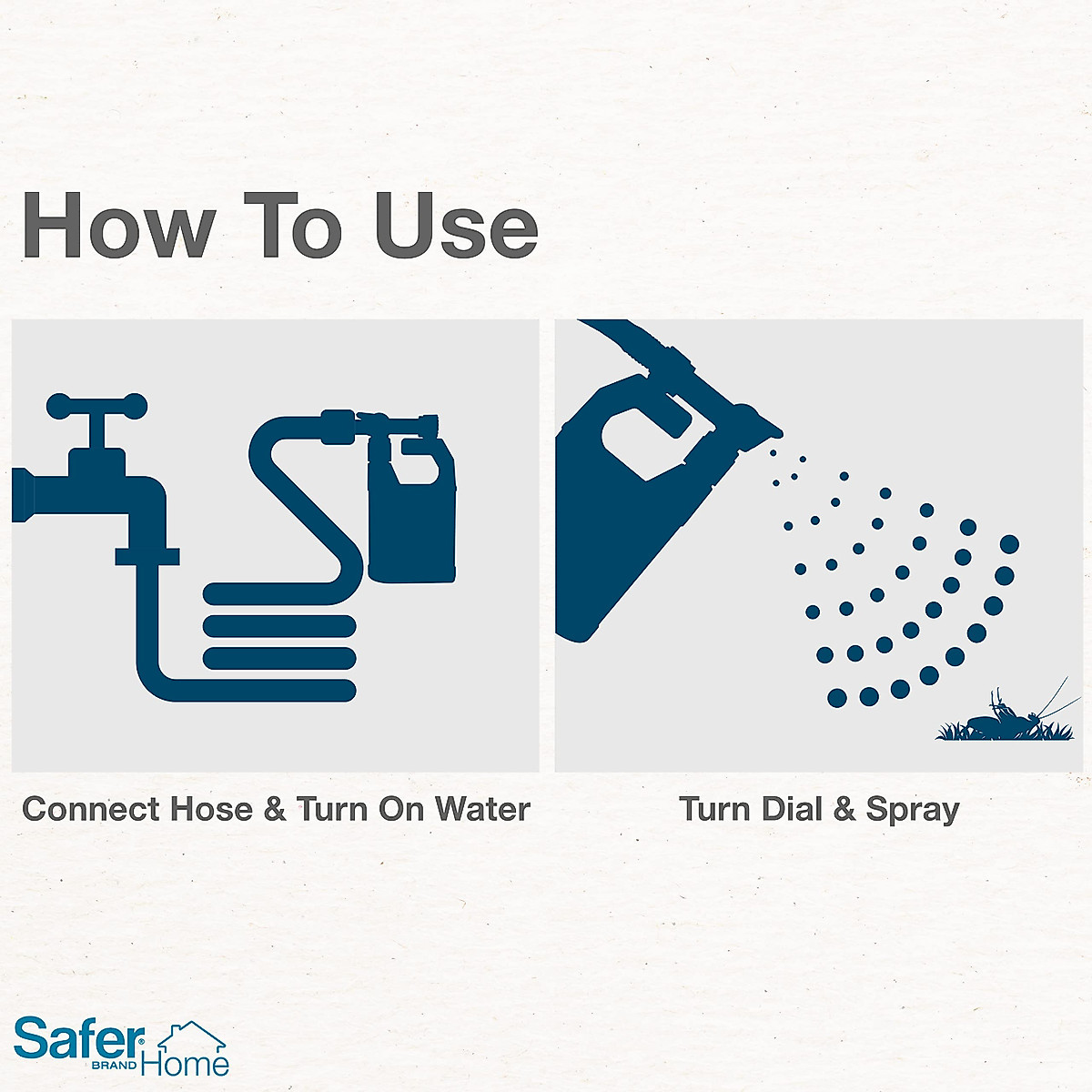 How To Use

Connect Hose & Turn On Water

Turn Dial & Spray

Safer® BRAND Home