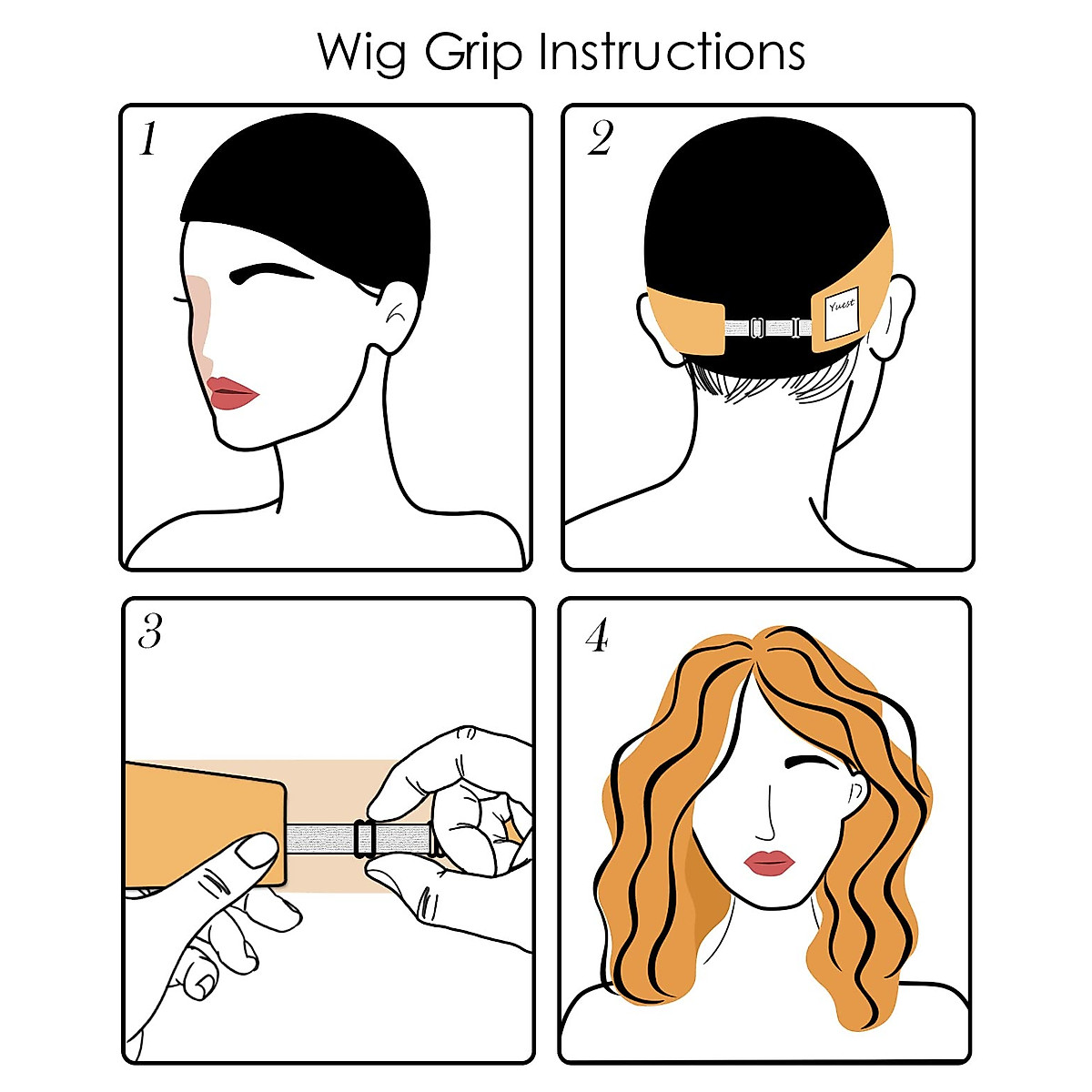 Wig Grip Instructions

1

2

Yuest

3

4