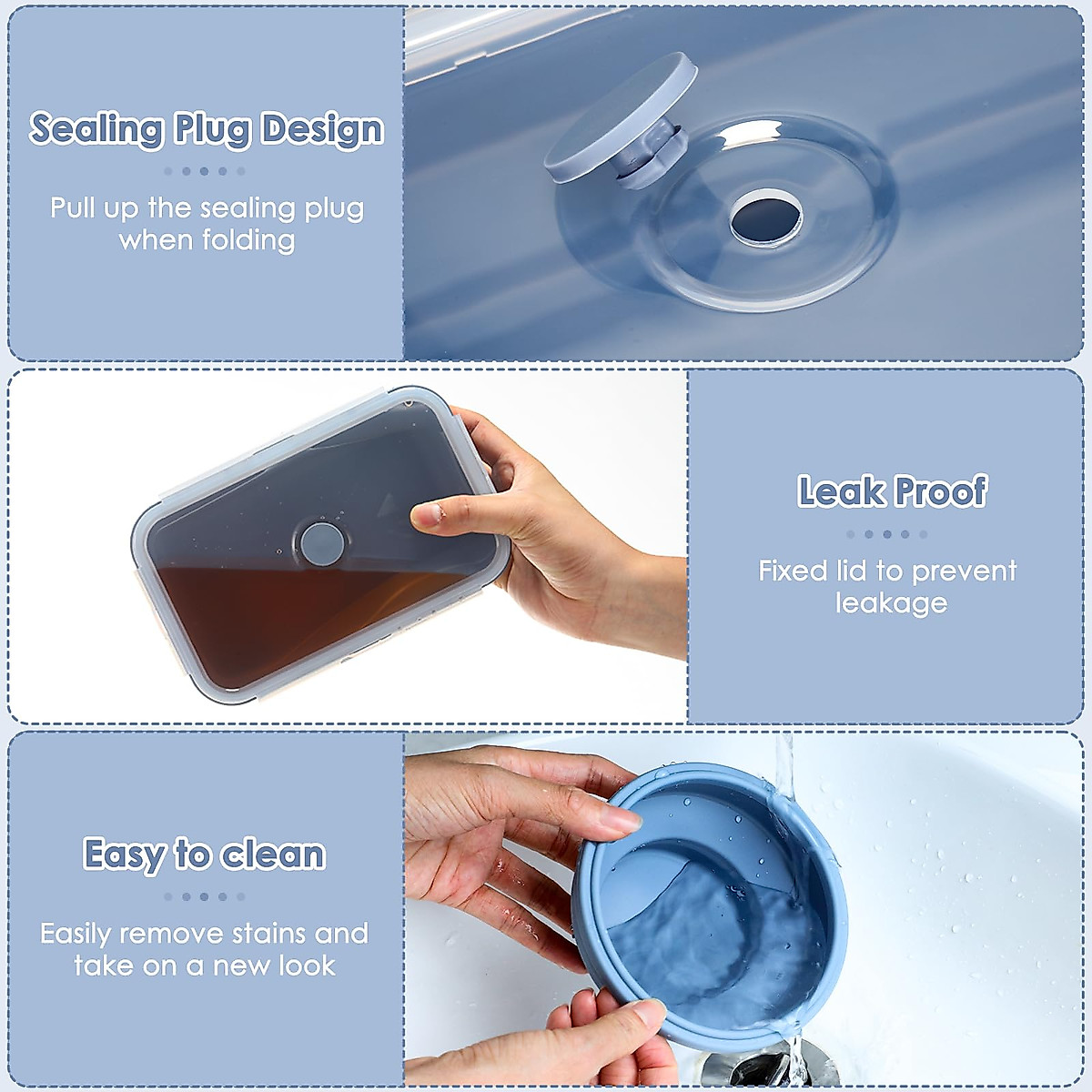 Sealing Plug Design

Pull up the sealing plug when folding

Leak Proof

Fixed lid to prevent leakage

Easy to clean

Easily remove stains and take on a new look