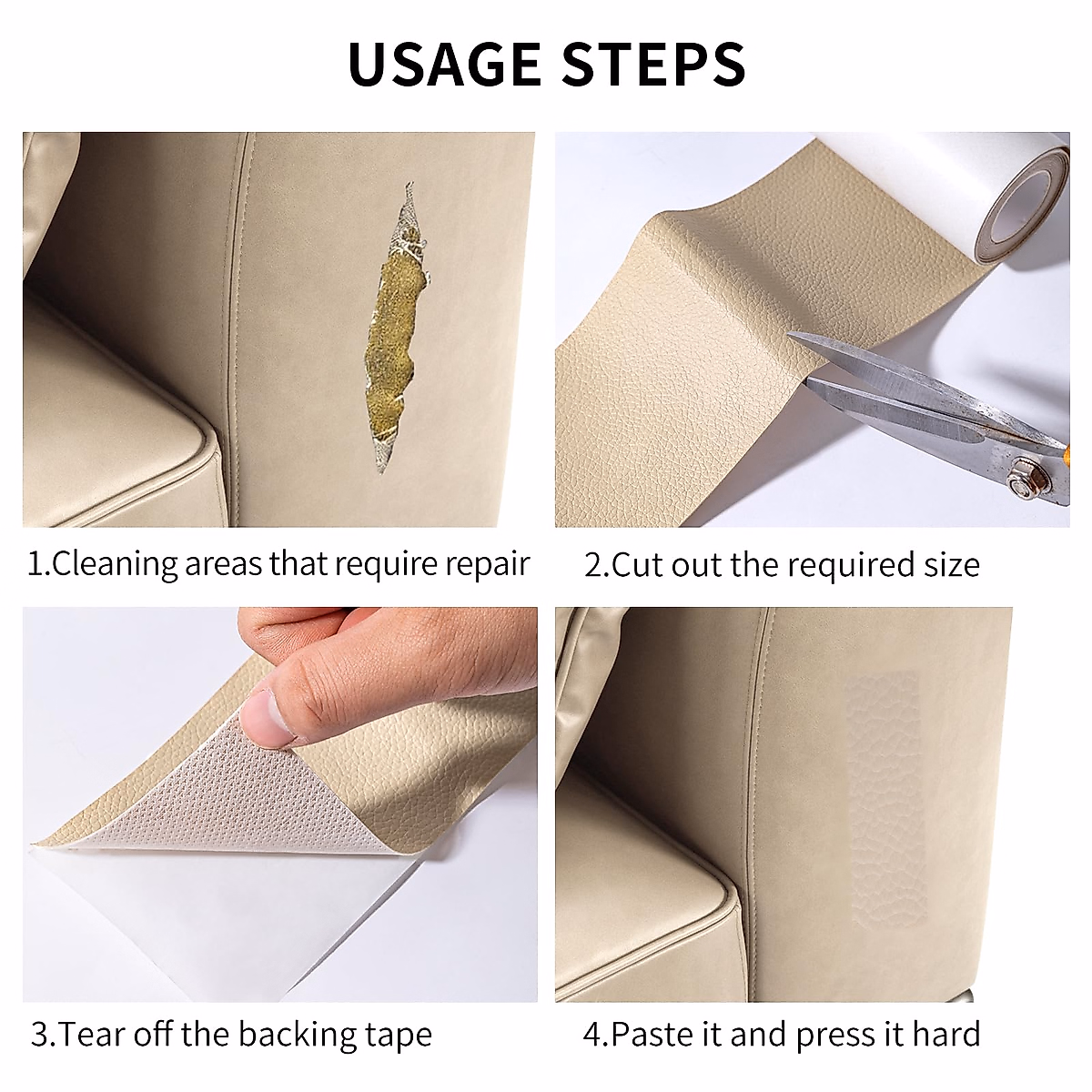 USAGE STEPS

1.Cleaning areas that require repair

2.Cut out the required size

3.Tear off the backing tape

4.Paste it and press it hard