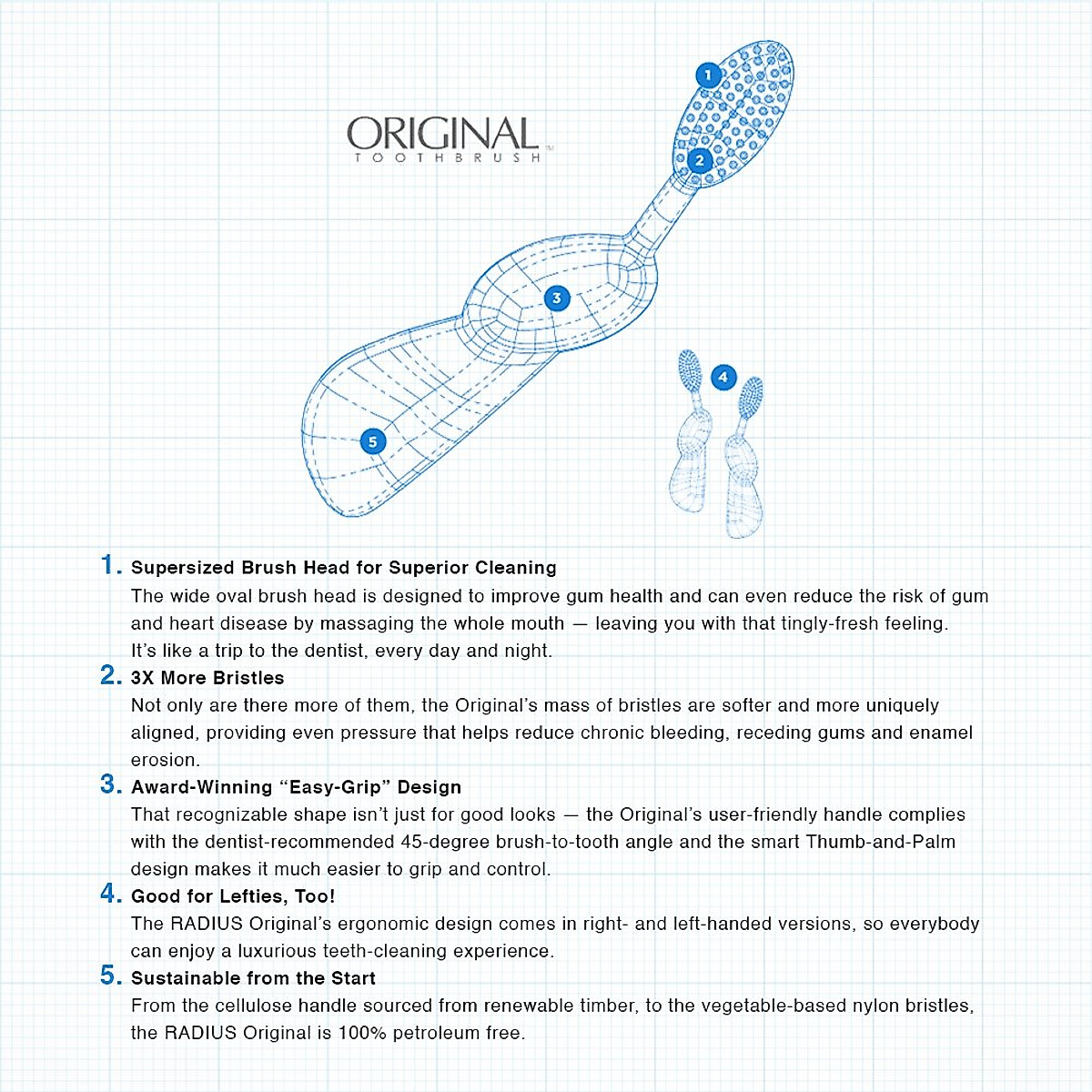 ORIGINAL™
TOOTHBRUSH

1
2
3
4
5

1. Supersized Brush Head for Superior Cleaning
The wide oval brush head is designed to improve gum health and can even reduce the risk of gum and heart disease by massaging the whole mouth — leaving you with that tingly-fresh feeling. It's like a trip to the dentist, every day and night.

2. 3X More Bristles
Not only are there more of them, the Original's mass of bristles are softer and more uniquely aligned, providing even pressure that helps reduce chronic bleeding, receding gums and enamel erosion.

3. Award-Winning "Easy-Grip" Design
That recognizable shape isn't just for good looks — the Original's user-friendly handle complies with the dentist-recommended 45-degree brush-to-tooth angle and the smart Thumb-and-Palm design makes it much easier to grip and control.

4. Good for Lefties, Too!
The RADIUS Original's ergonomic design comes in right- and left-handed versions, so everybody can enjoy a luxurious teeth-cleaning experience.

5. Sustainable from the Start
From the cellulose handle sourced from renewable timber, to the vegetable-based nylon bristles, the RADIUS Original is 100% petroleum free.