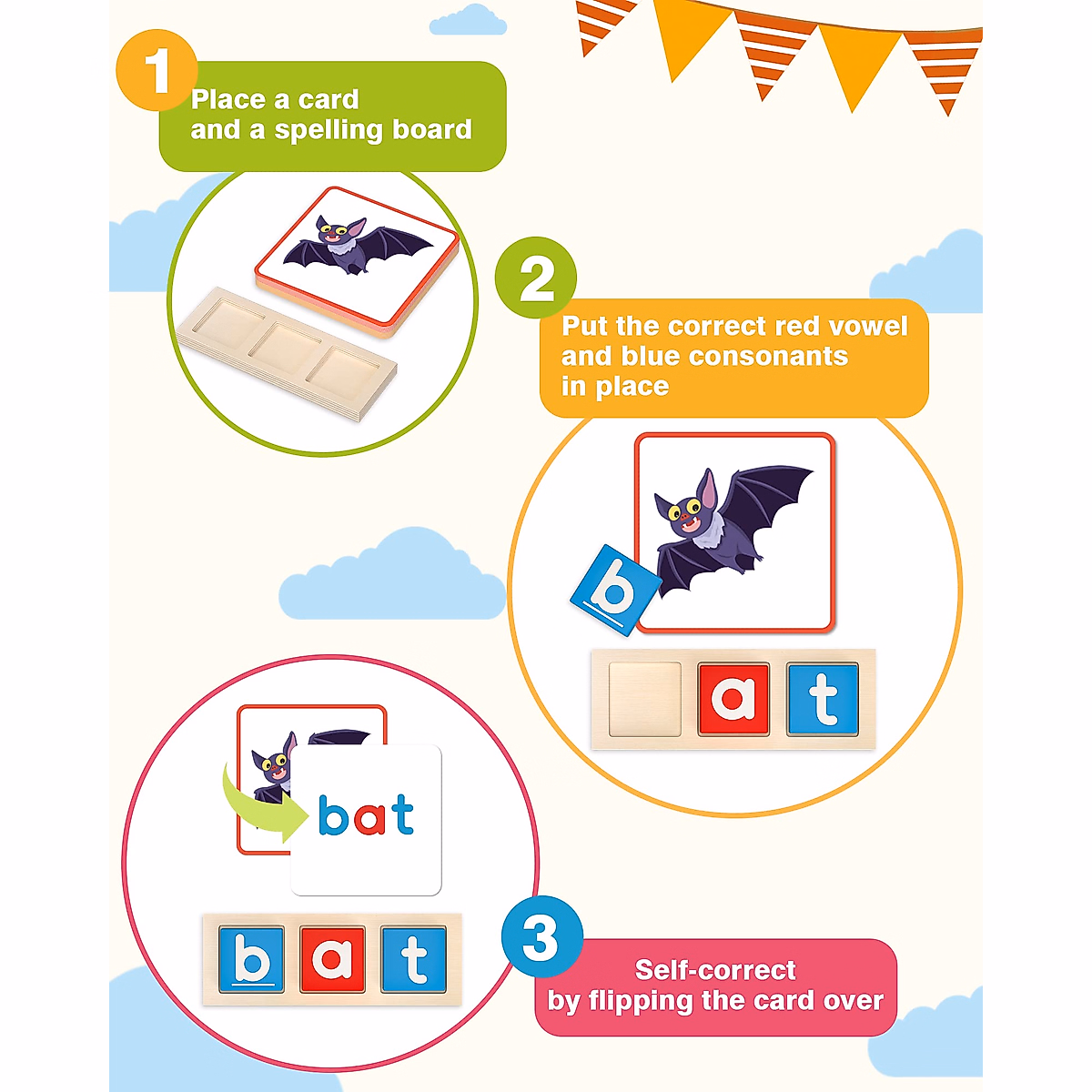 1
Place a card and a spelling board

2
Put the correct red vowel and blue consonants in place

b

a t

bat

b a t

3
Self-correct by flipping the card over