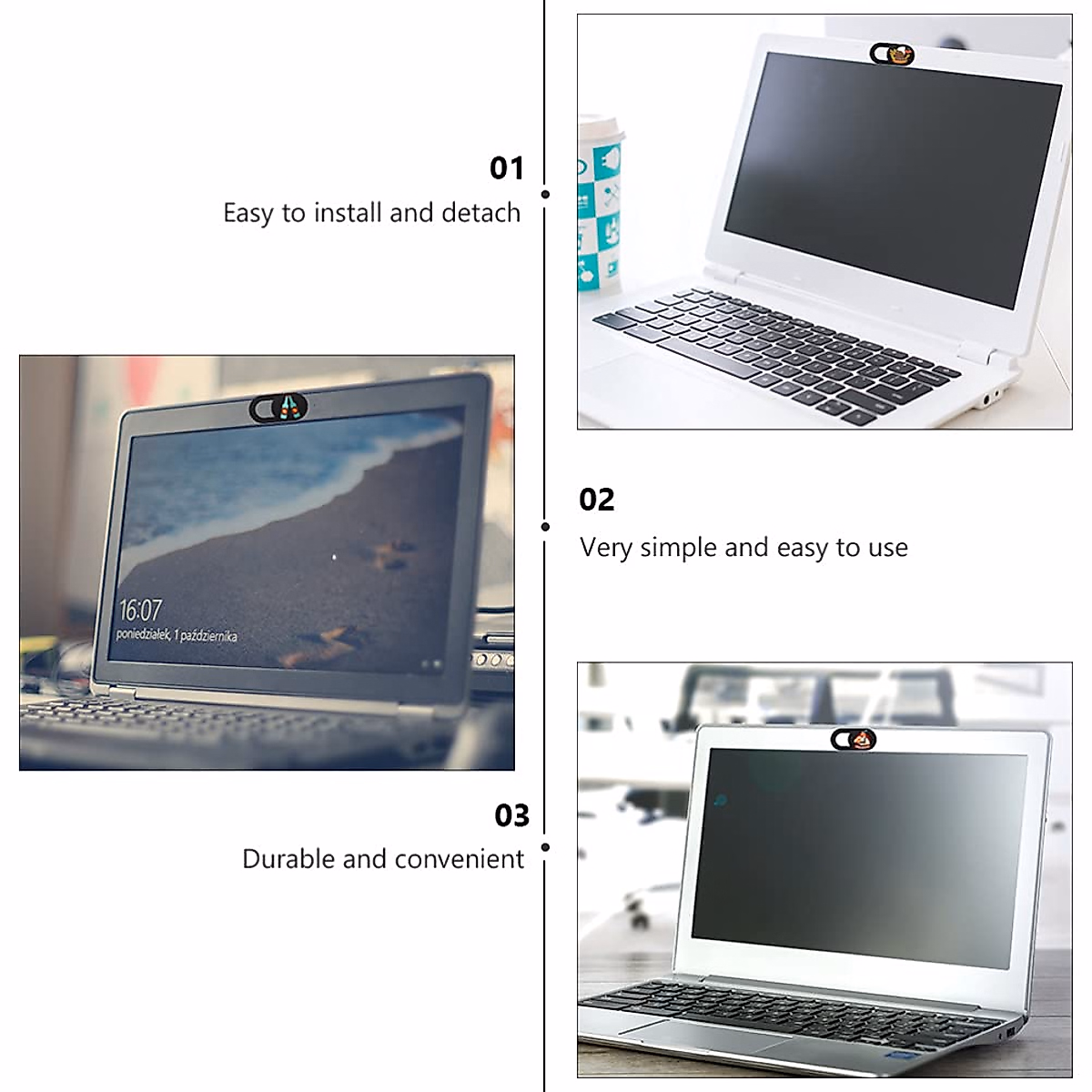 01
Easy to install and detach

16:07
poniedziałek, 1 października

02
Very simple and easy to use

03
Durable and convenient