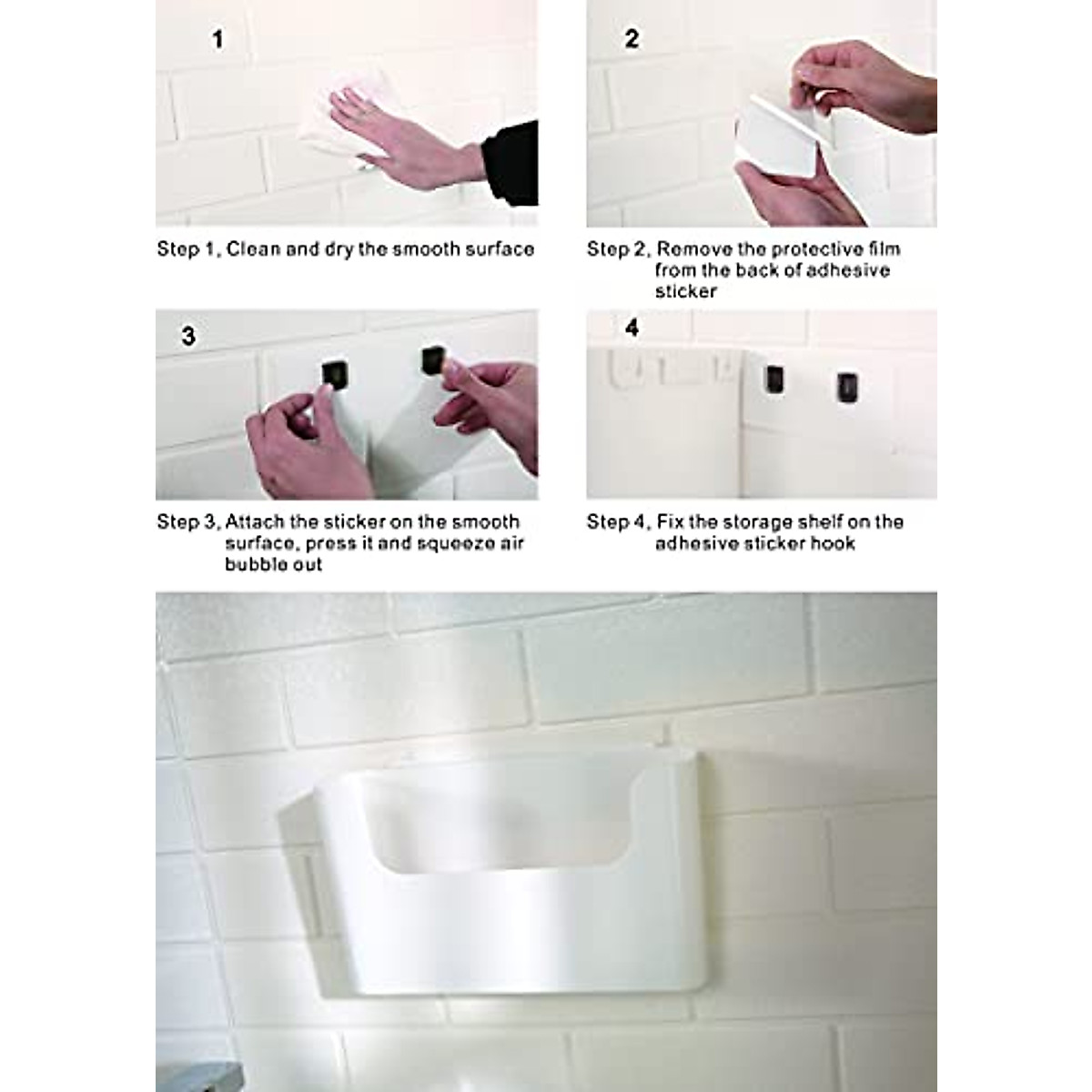 1

Step 1, Clean and dry the smooth surface

2

Step 2, Remove the protective film from the back of adhesive sticker

3

Step 3, Attach the sticker on the smooth surface, press it and squeeze air bubble out

4

Step 4, Fix the storage shelf on the adhesive sticker hook