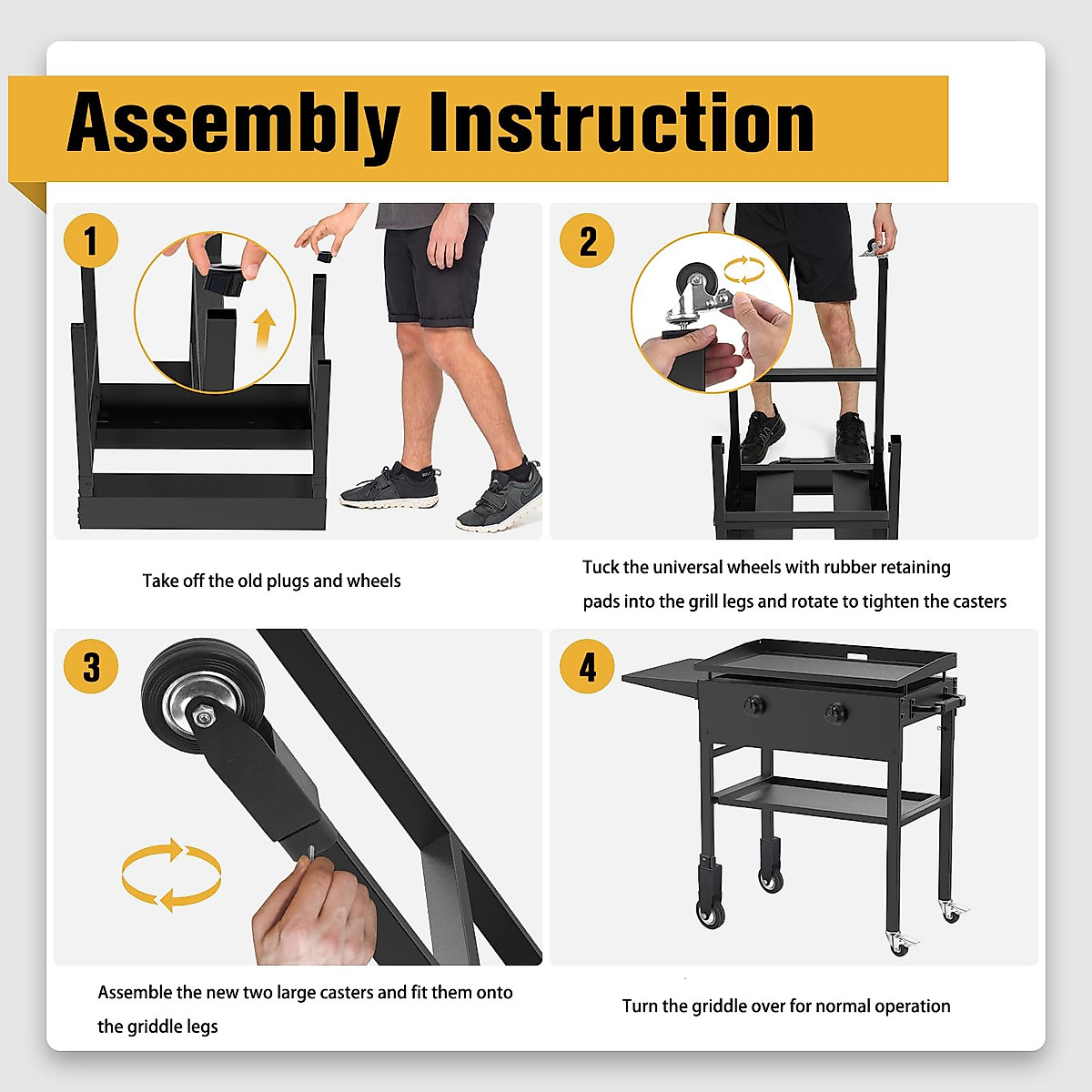 Assembly Instruction

1

Take off the old plugs and wheels

2

Tuck the universal wheels with rubber retaining pads into the grill legs and rotate to tighten the casters

3

Assemble the new two large casters and fit them onto the griddle legs

4

Turn the griddle over for normal operation