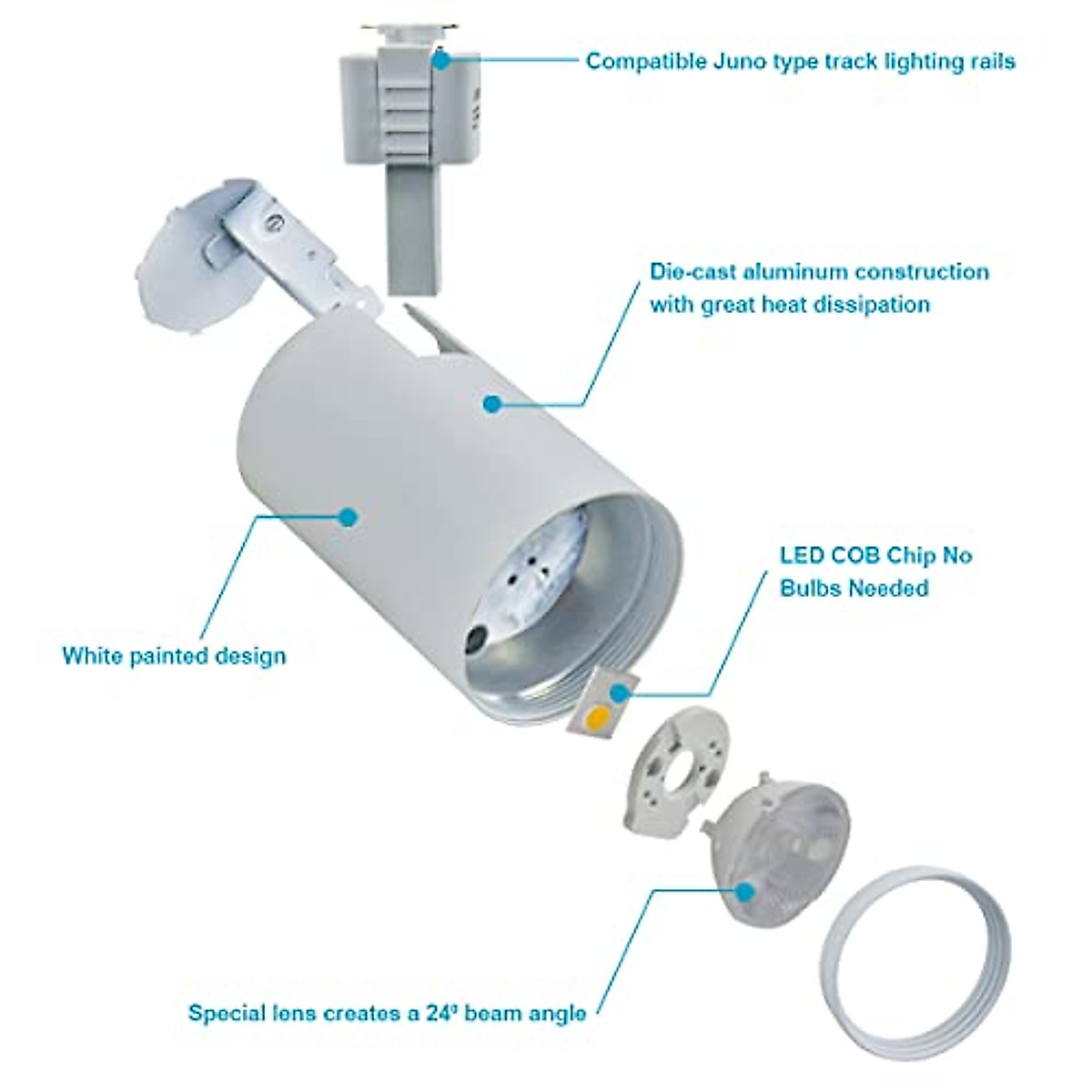 Compatible Juno type track lighting rails

Die-cast aluminum construction with great heat dissipation

LED COB Chip No Bulbs Needed

White painted design

Special lens creates a 24º beam angle