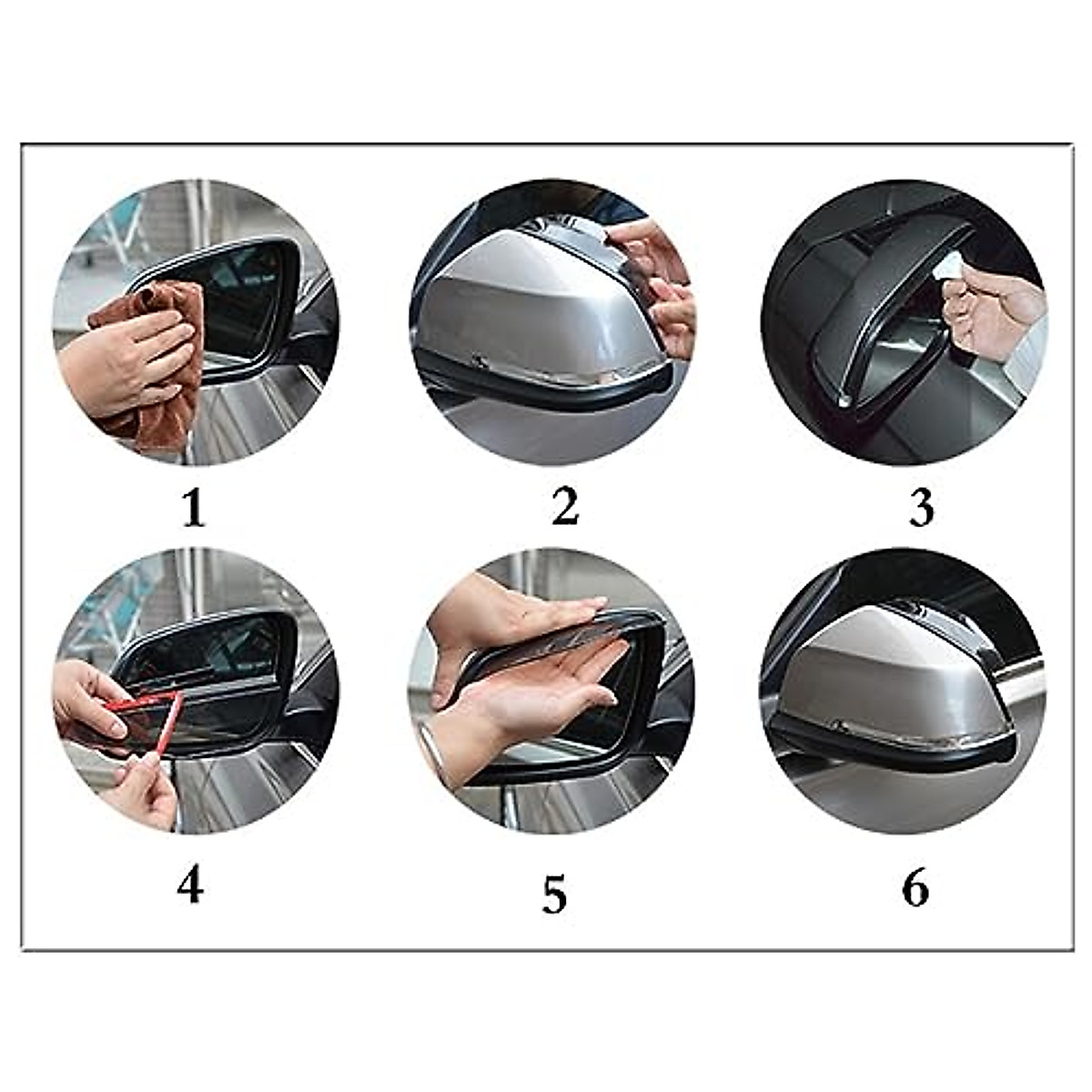 1

2

3

4

5

6