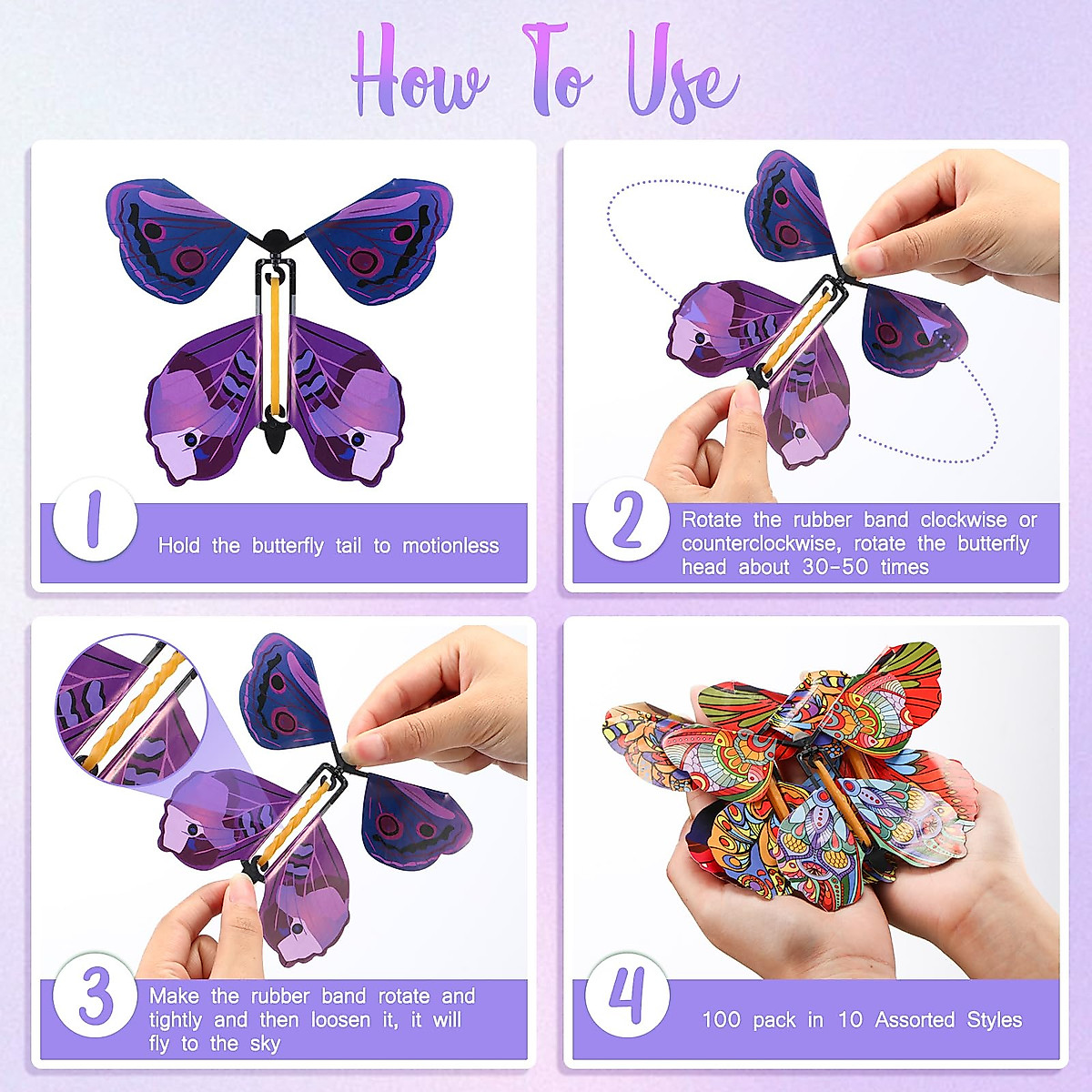 How To Use

1
Hold the butterfly tail to motionless

2
Rotate the rubber band clockwise or counterclockwise, rotate the butterfly head about 30-50 times

3
Make the rubber band rotate and tightly and then loosen it, it will fly to the sky

4
100 pack in 10 Assorted Styles