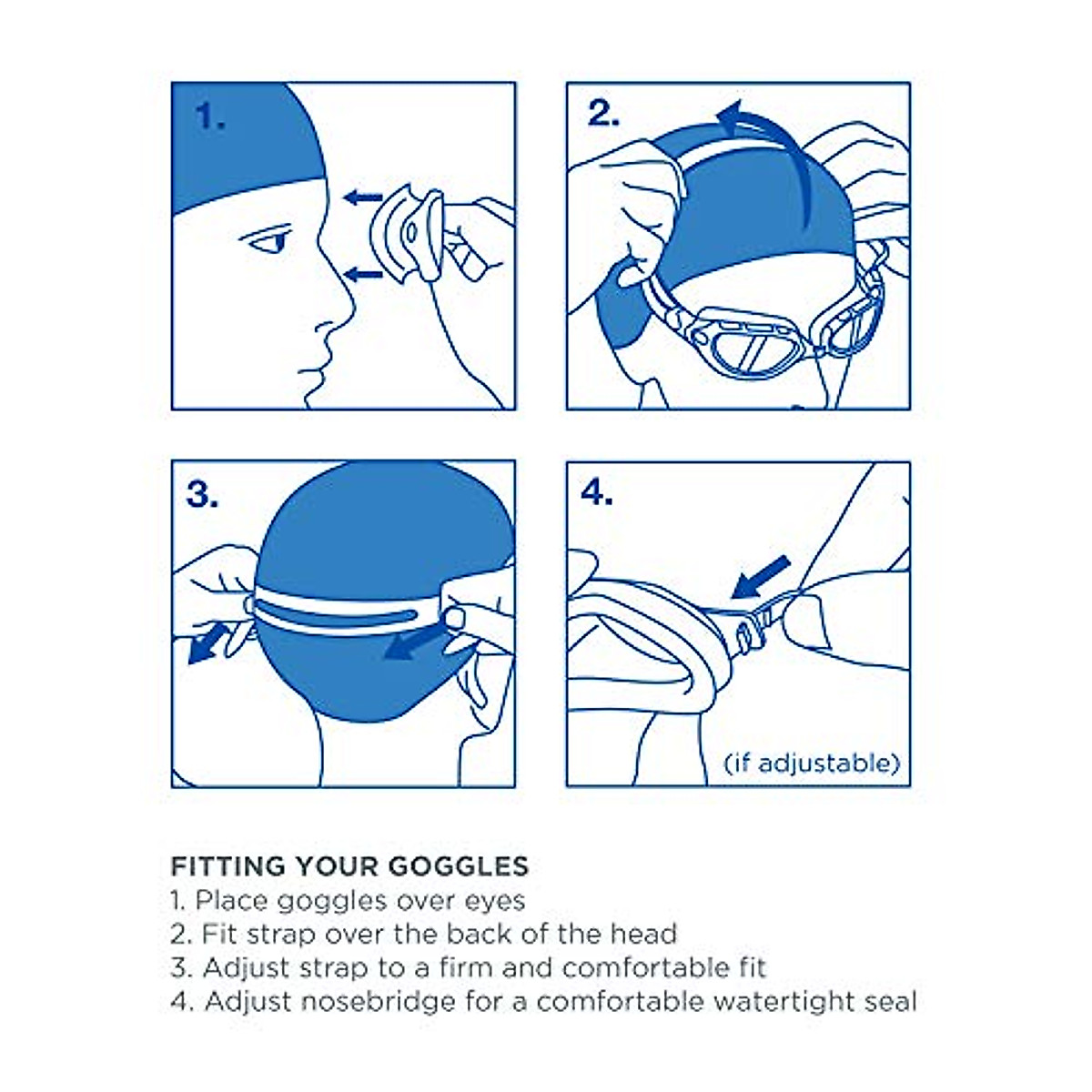 1.

2.

3.

4.

(if adjustable)

FITTING YOUR GOGGLES
1. Place goggles over eyes
2. Fit strap over the back of the head
3. Adjust strap to a firm and comfortable fit
4. Adjust nosebridge for a comfortable watertight seal