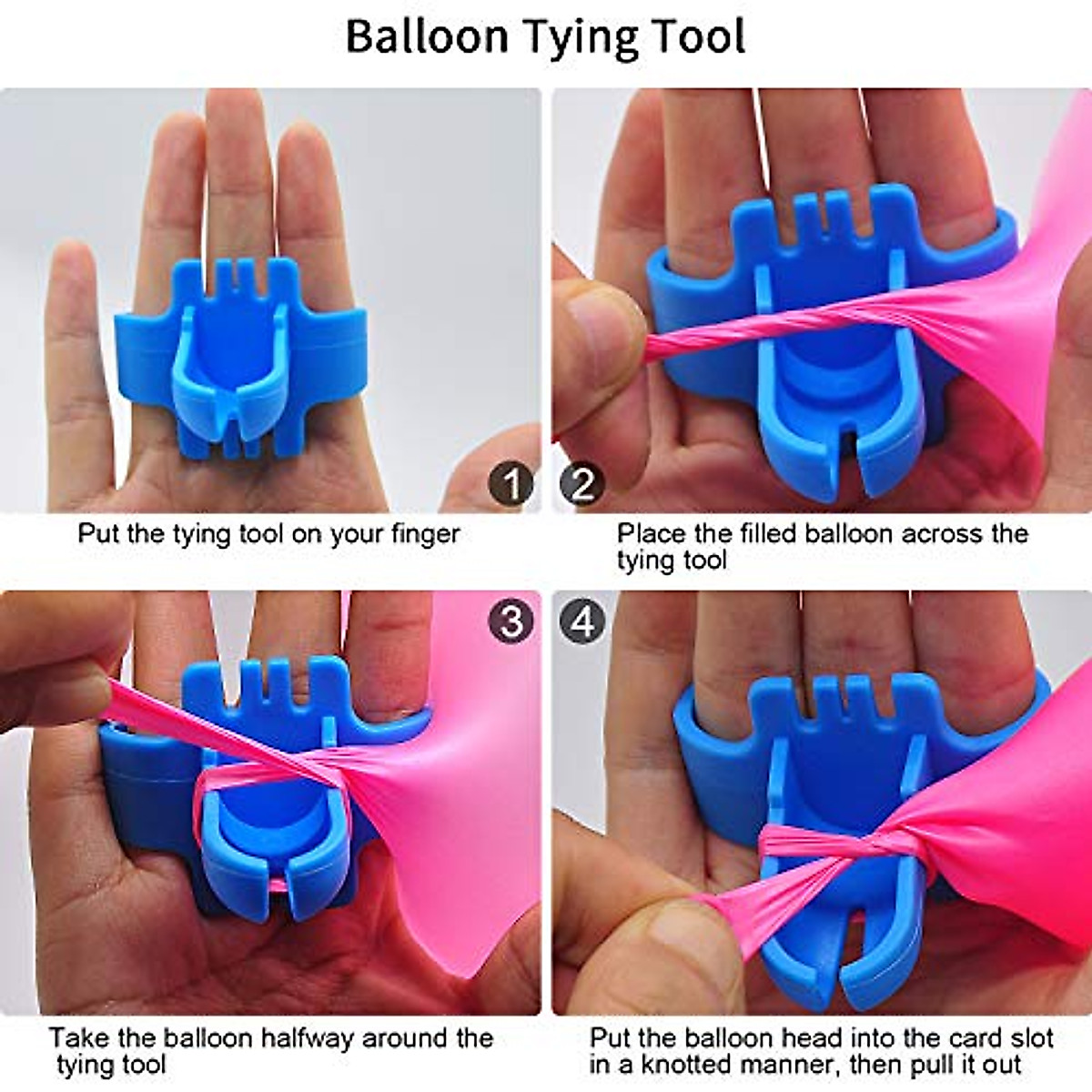 Balloon Tying Tool

1

Put the tying tool on your finger

2

Place the filled balloon across the tying tool

3

Take the balloon halfway around the tying tool

4

Put the balloon head into the card slot in a knotted manner, then pull it out