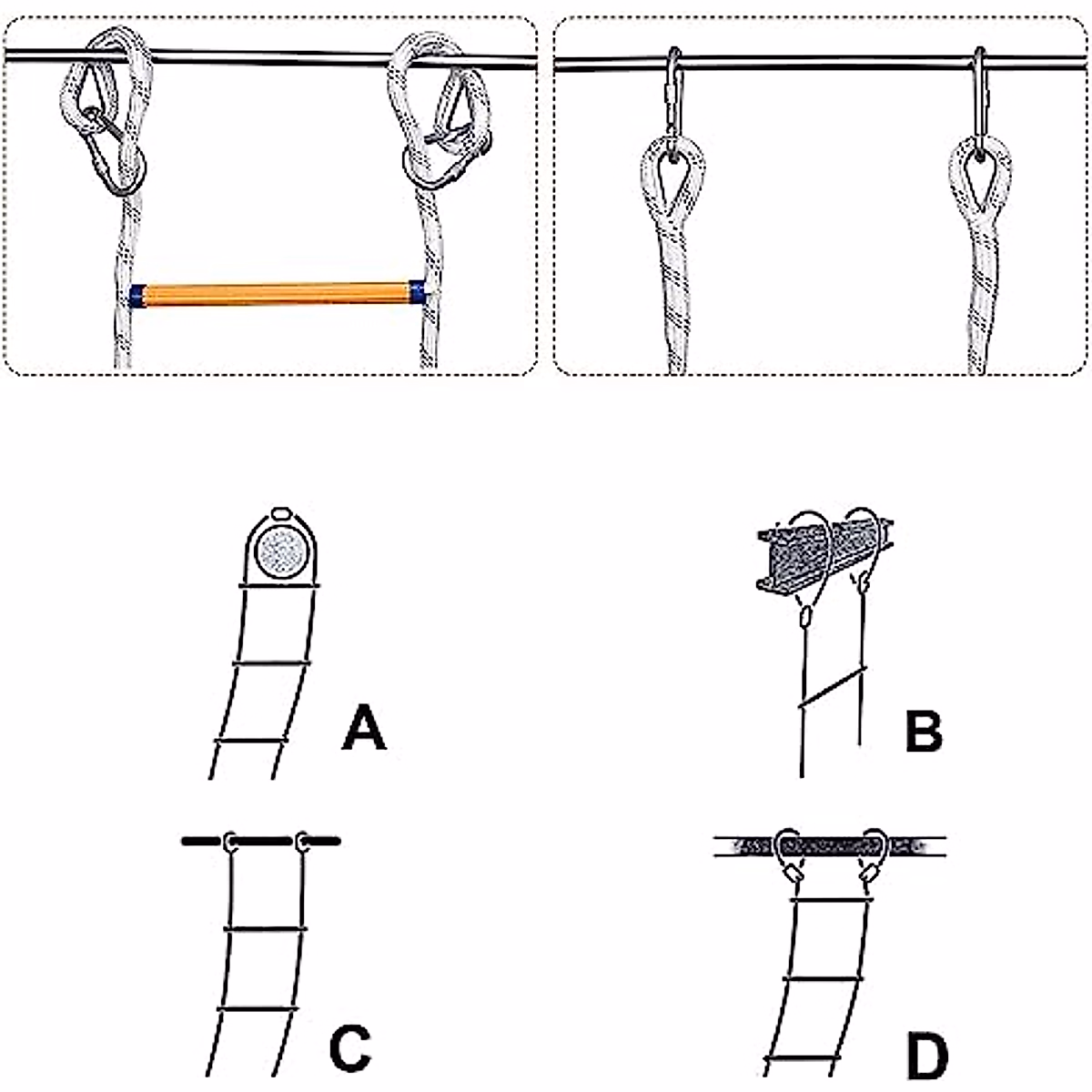 A

B

C

D