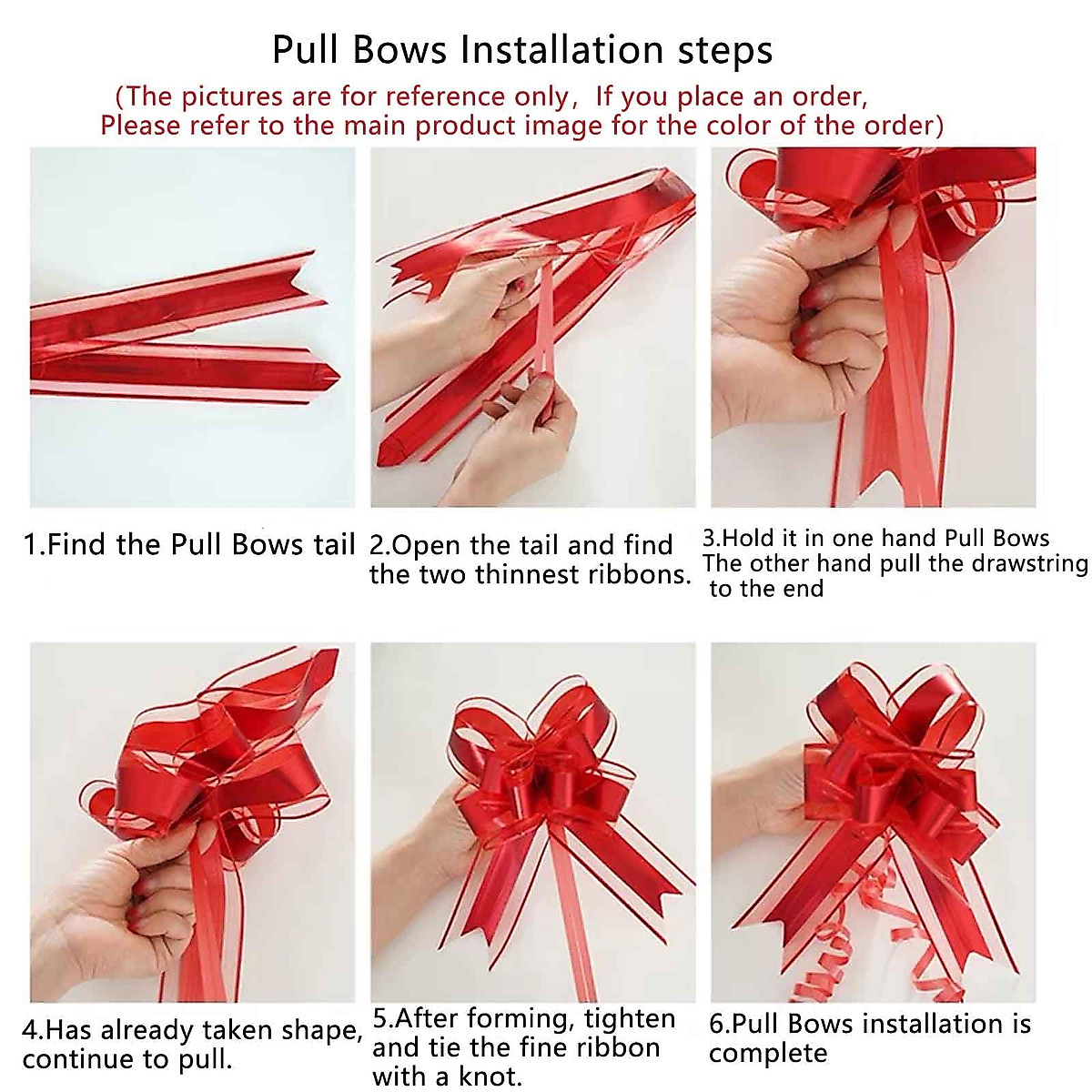 Pull Bows Installation steps

(The pictures are for reference only, If you place an order, Please refer to the main product image for the color of the order)

1.Find the Pull Bows tail

2.Open the tail and find the two thinnest ribbons.

3.Hold it in one hand Pull Bows The other hand pull the drawstring to the end

4.Has already taken shape, continue to pull.

5.After forming, tighten and tie the fine ribbon with a knot.

6.Pull Bows installation is complete