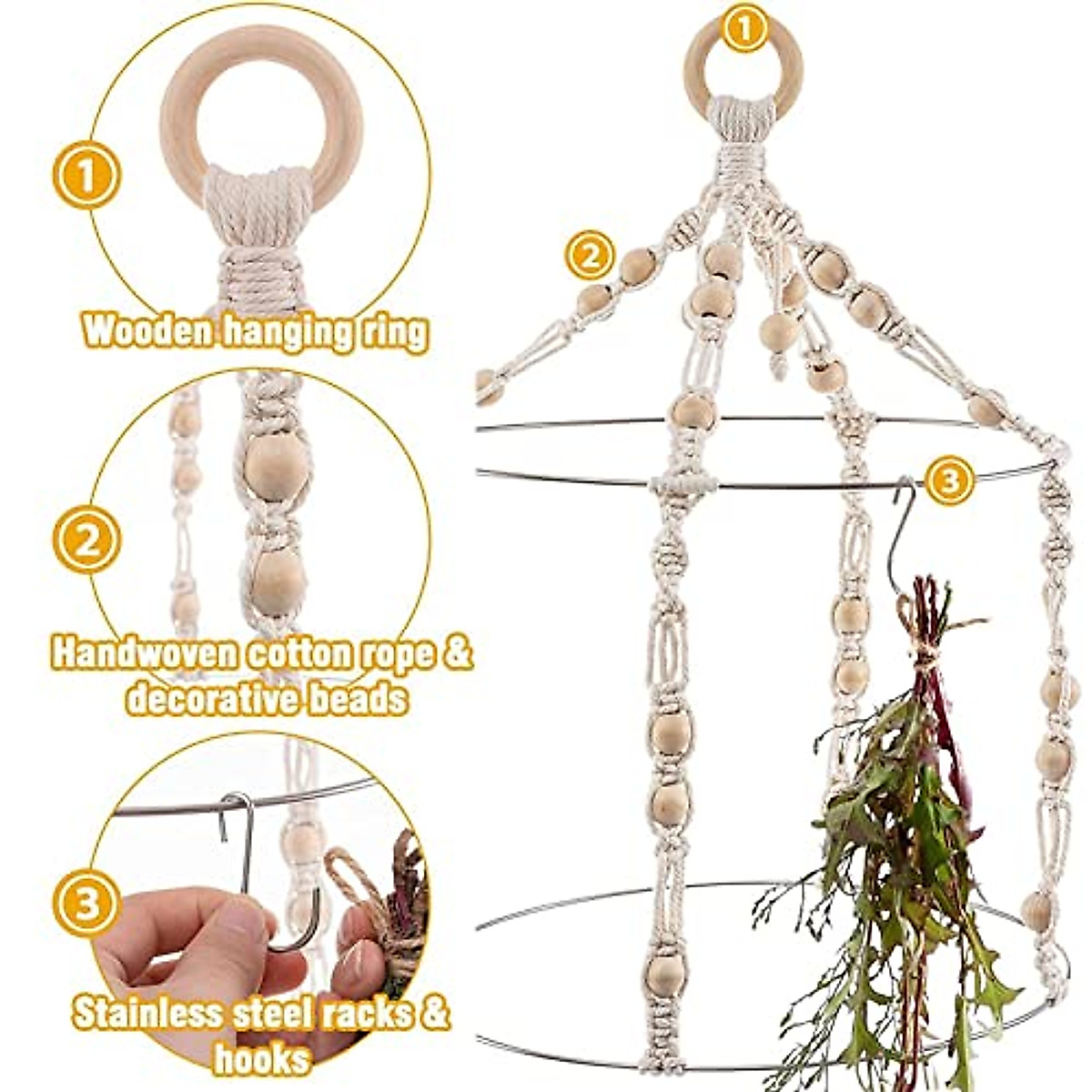 1

Wooden hanging ring

2

Handwoven cotton rope & decorative beads

3

Stainless steel racks & hooks

1

2

3