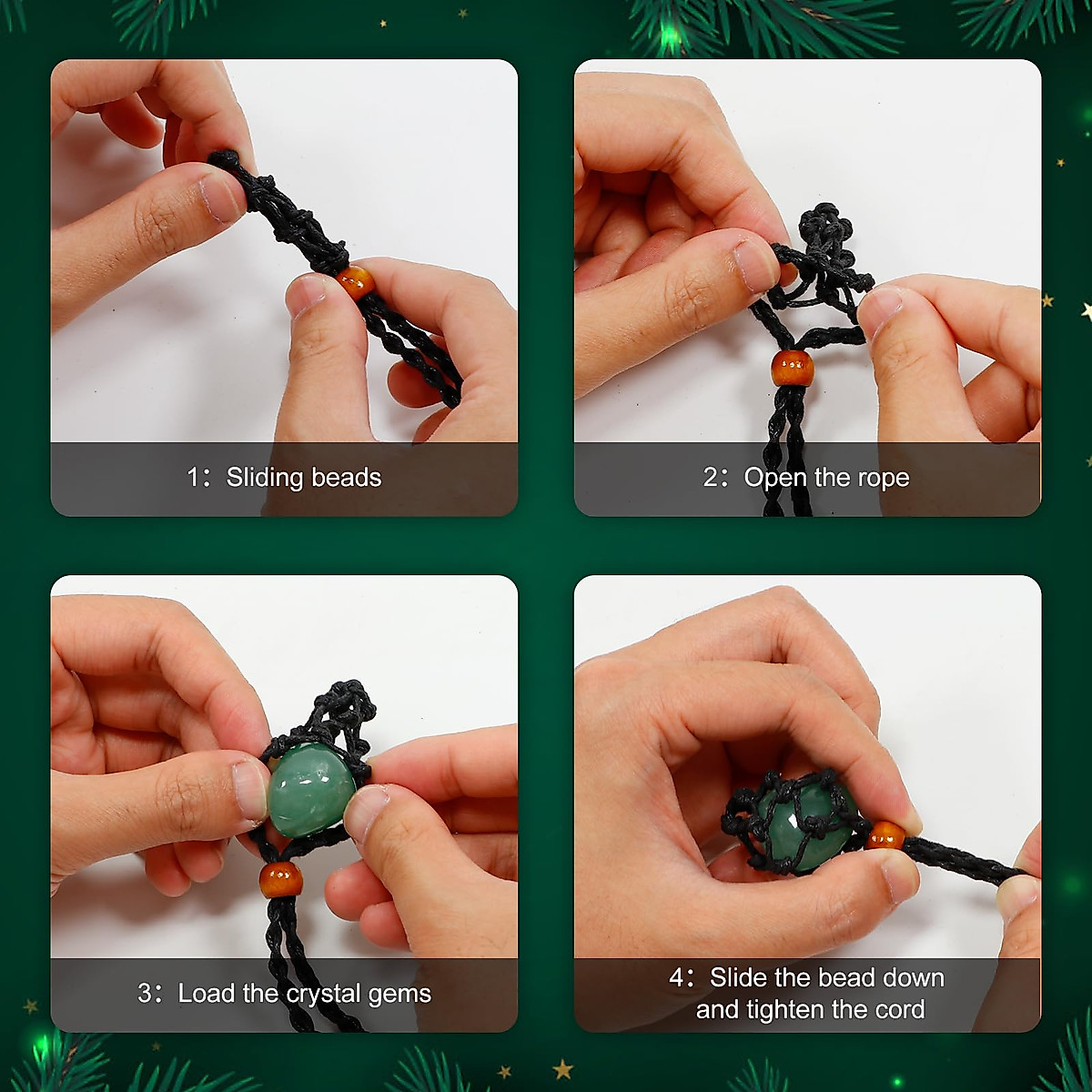 1: Sliding beads

2: Open the rope

3: Load the crystal gems

4: Slide the bead down and tighten the cord