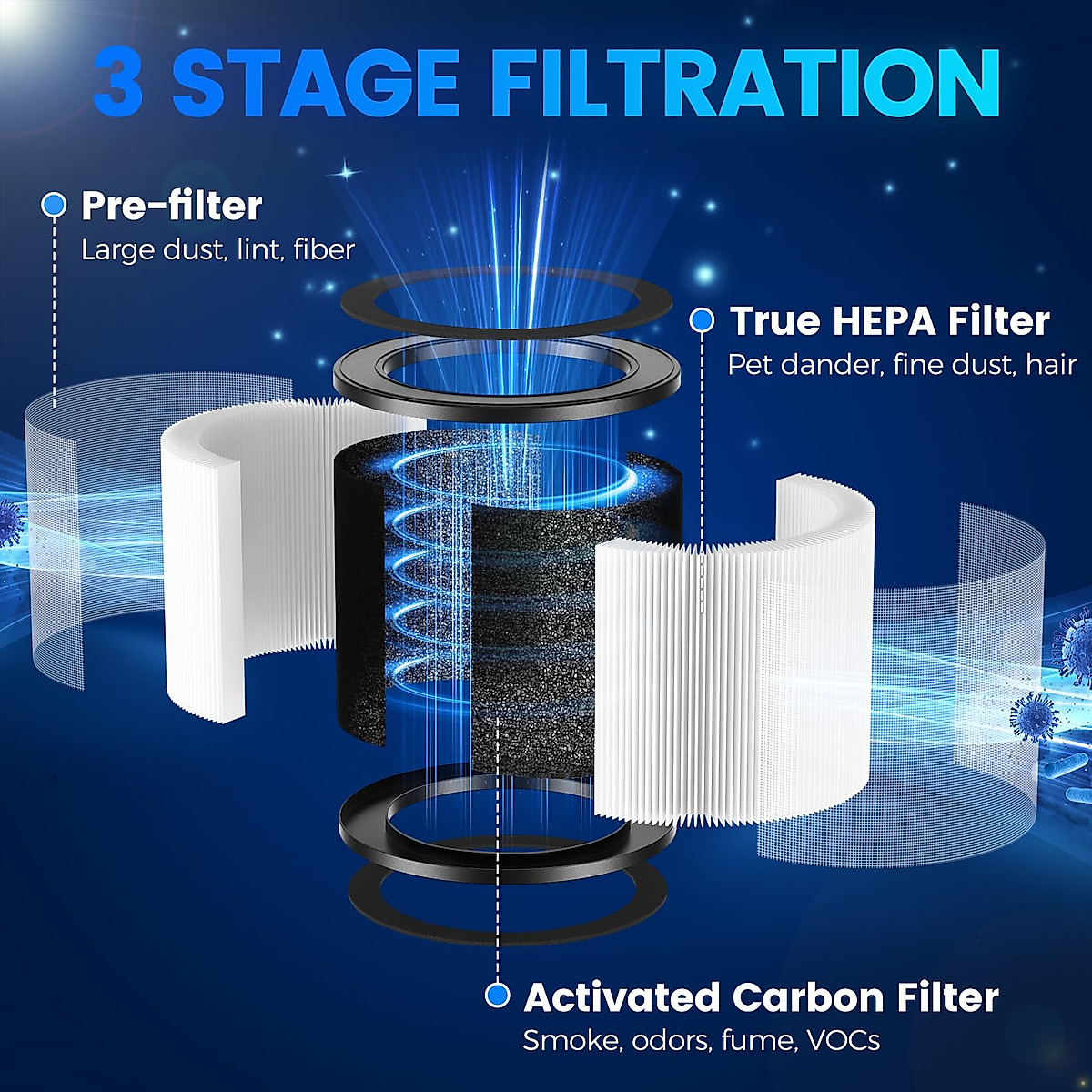 3 STAGE FILTRATION

Pre-filter
Large dust, lint, fiber

True HEPA Filter
Pet dander, fine dust, hair

Activated Carbon Filter
Smoke, odors, fume, VOCs