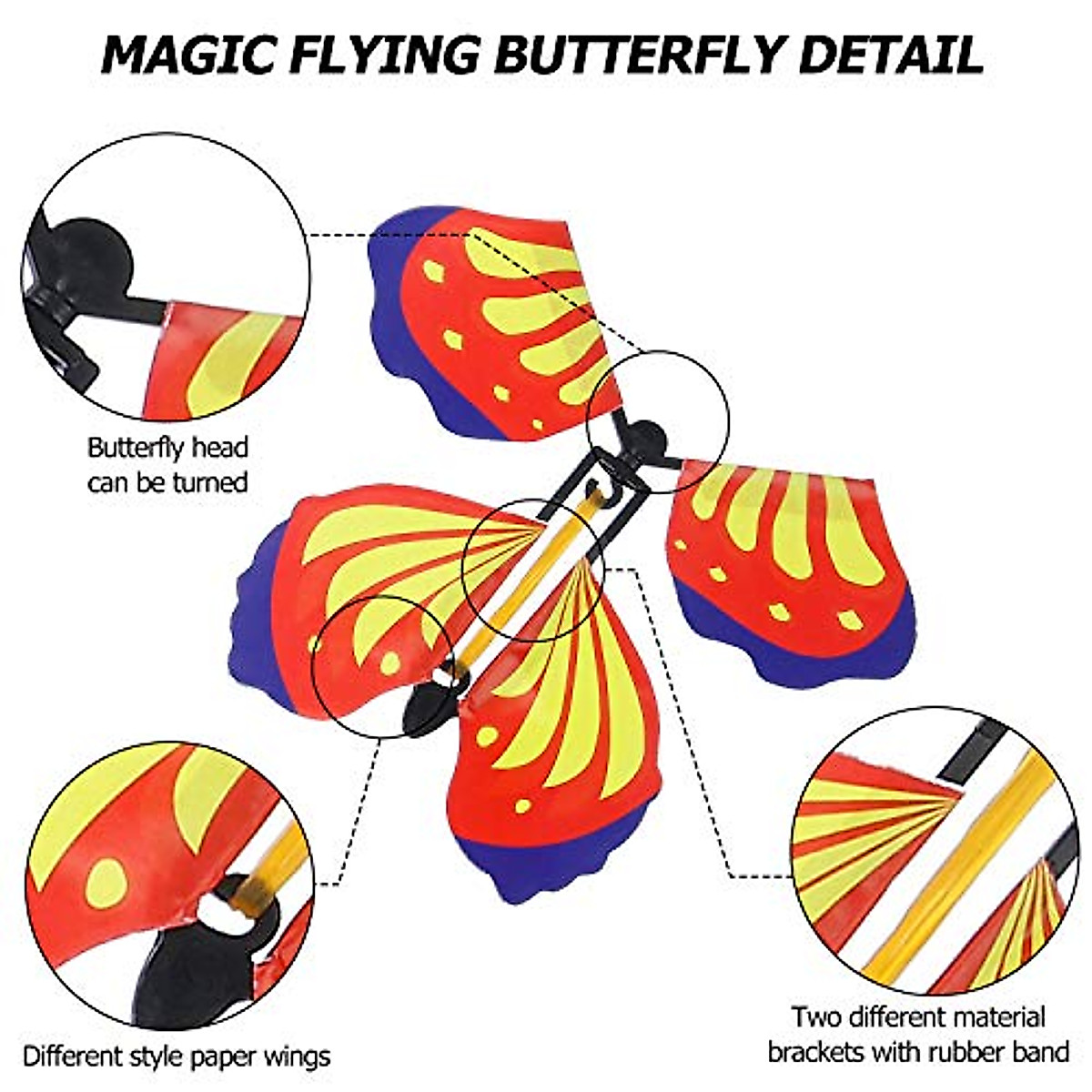 MAGIC FLYING BUTTERFLY DETAIL

Butterfly head can be turned

Different style paper wings

Two different material brackets with rubber band