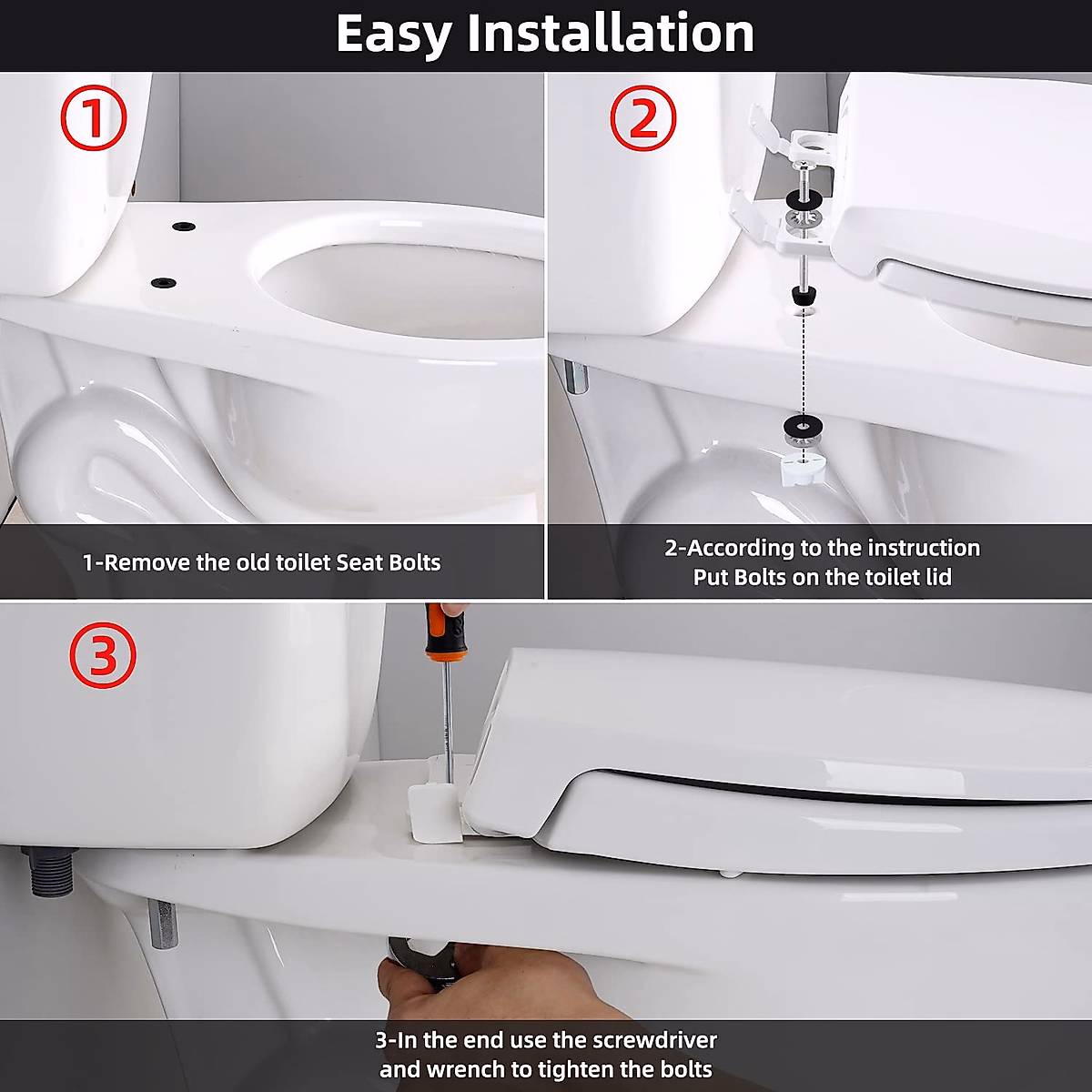 Easy Installation

①

1-Remove the old toilet Seat Bolts

②

2-According to the instruction Put Bolts on the toilet lid

③

3-In the end use the screwdriver and wrench to tighten the bolts