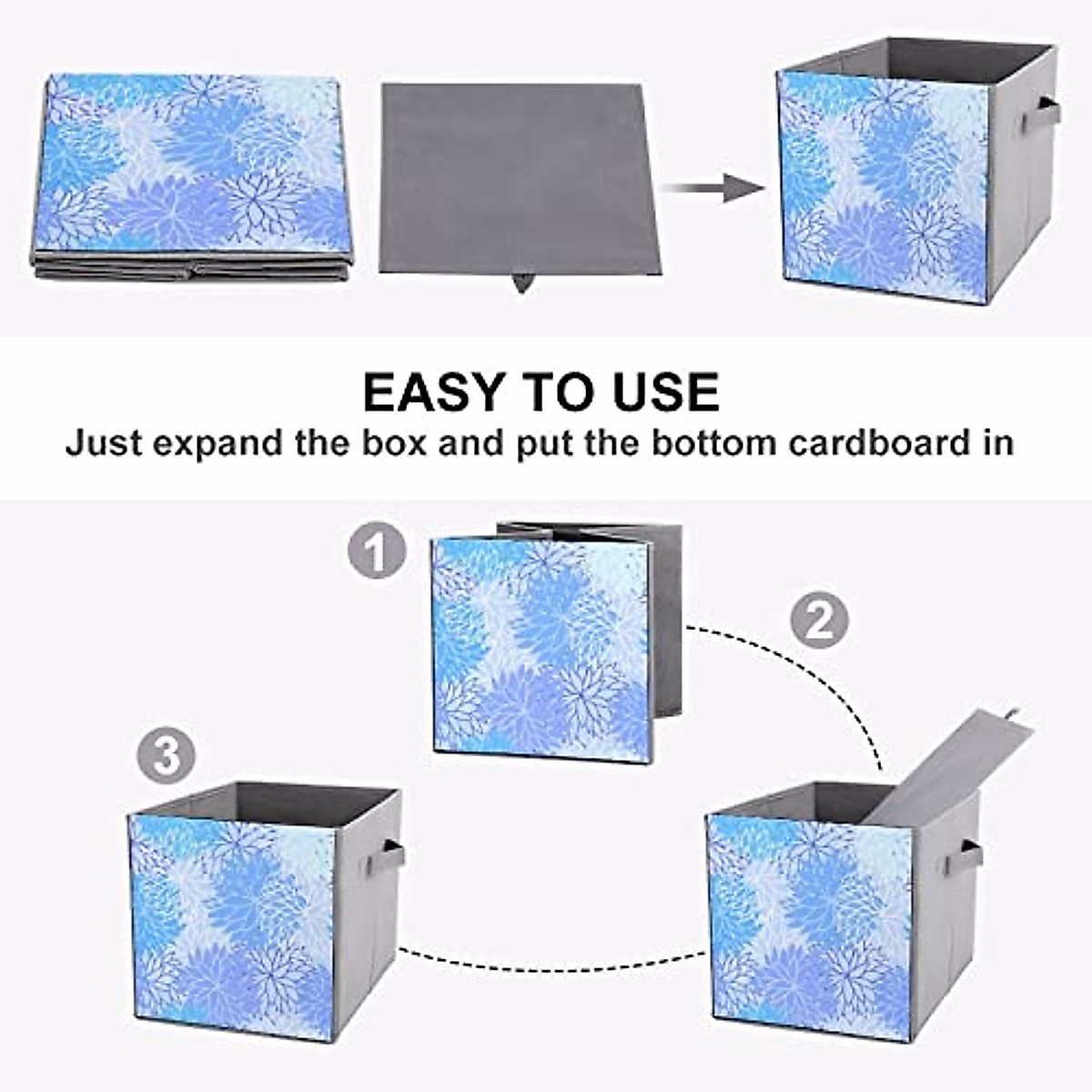 EASY TO USE
Just expand the box and put the bottom cardboard in

1

2

3