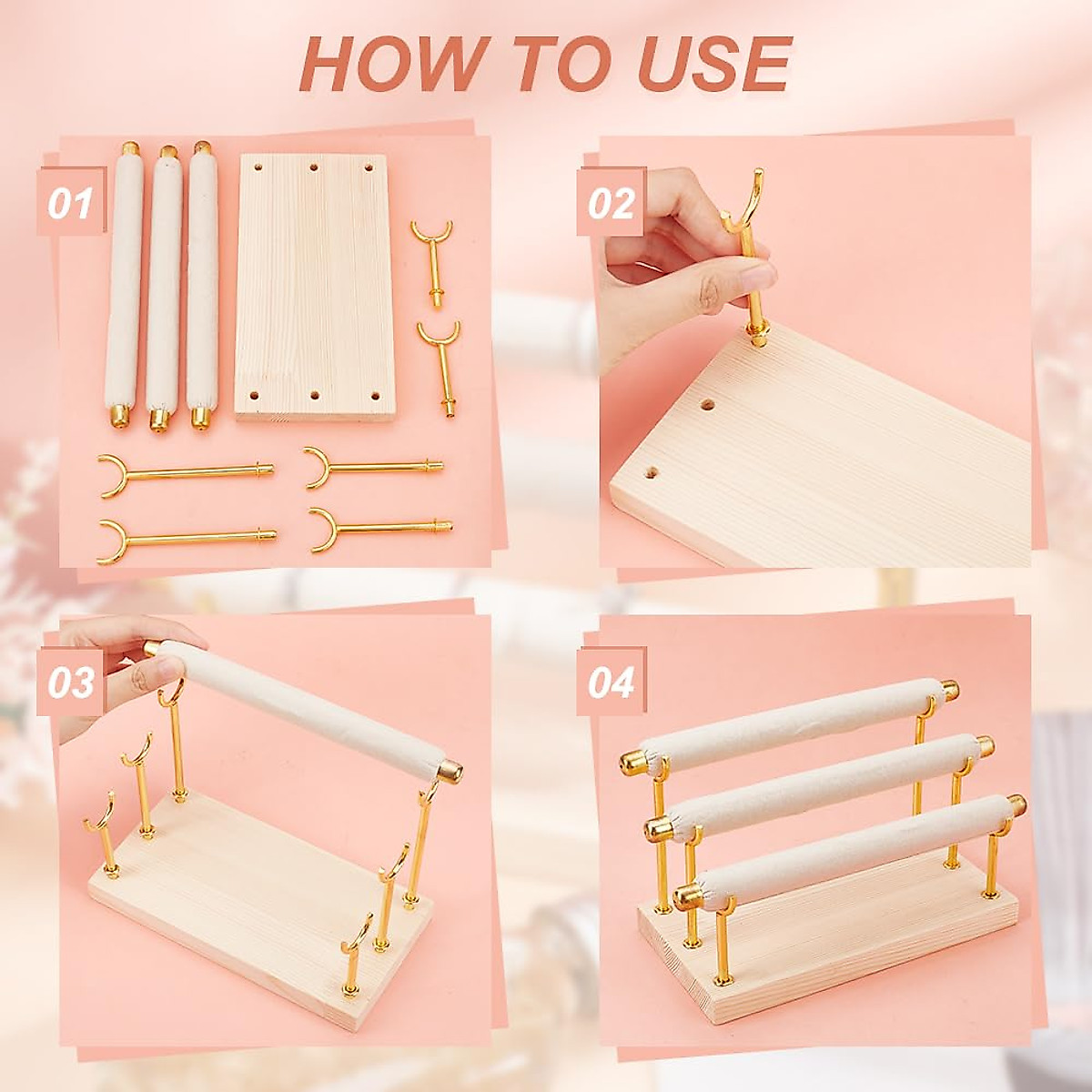 HOW TO USE

01

02

03

04