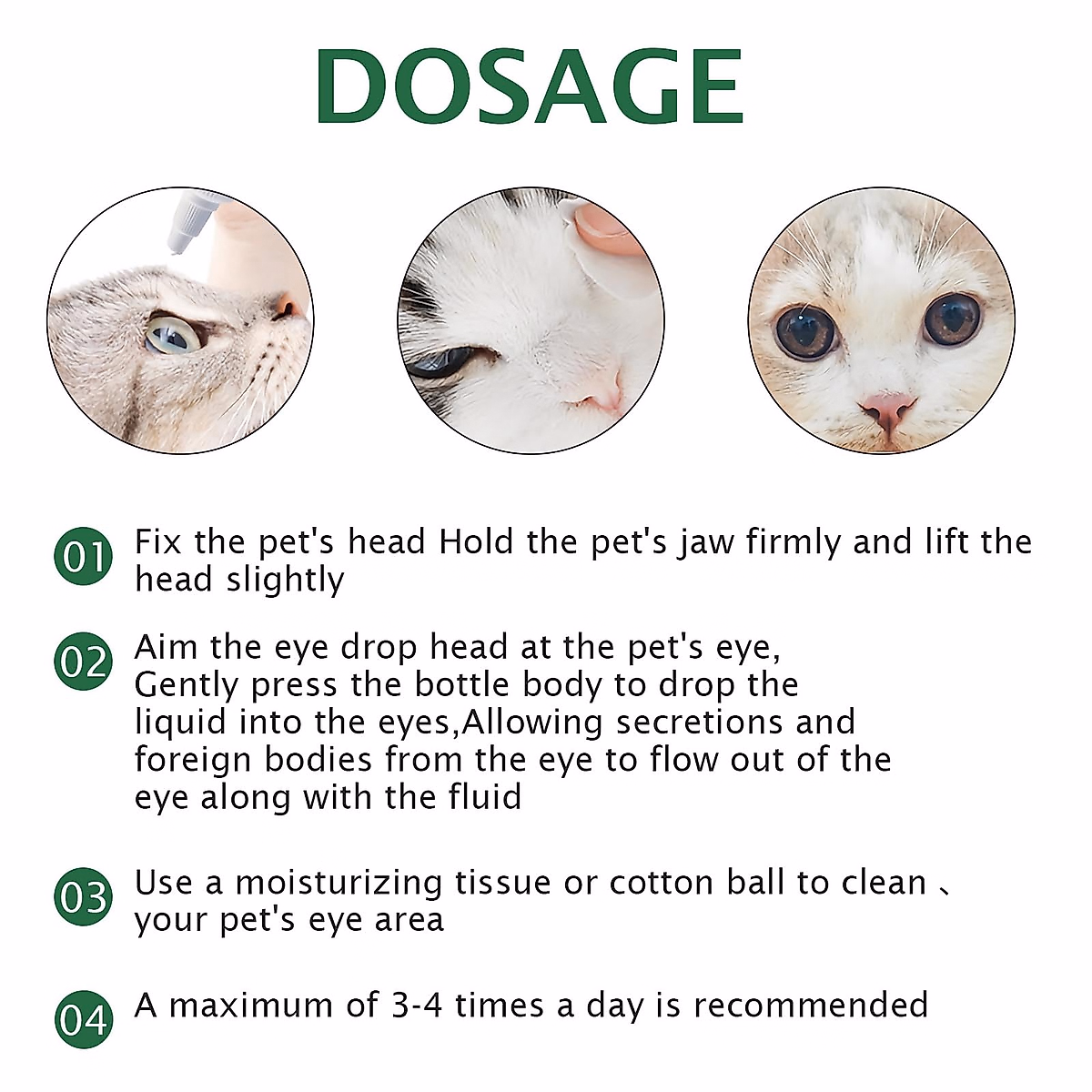 DOSAGE

01 Fix the pet's head Hold the pet's jaw firmly and lift the head slightly

02 Aim the eye drop head at the pet's eye, Gently press the bottle body to drop the liquid into the eyes,Allowing secretions and foreign bodies from the eye to flow out of the eye along with the fluid

03 Use a moisturizing tissue or cotton ball to clean 、 your pet's eye area

04 A maximum of 3-4 times a day is recommended