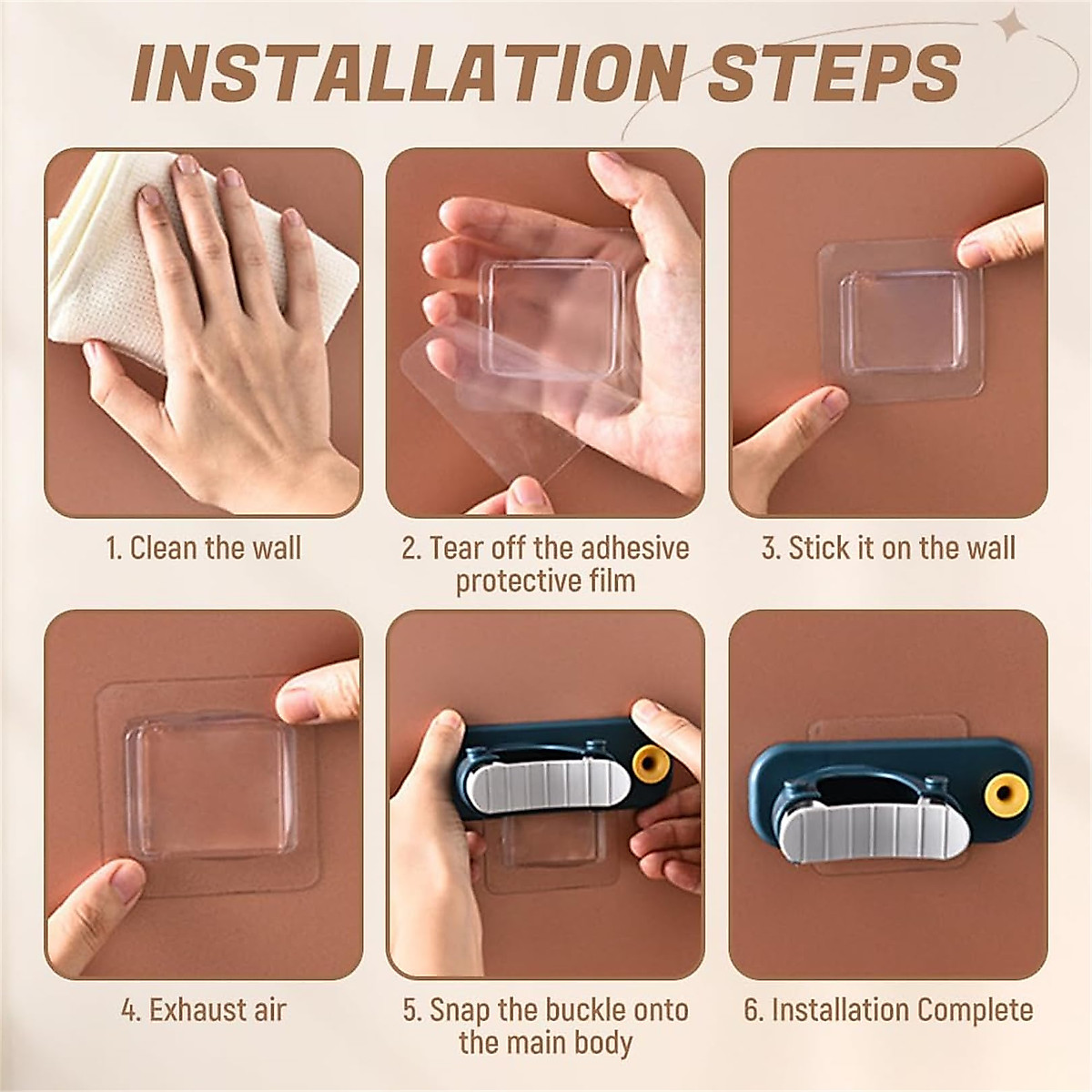 INSTALLATION STEPS

1. Clean the wall

2. Tear off the adhesive protective film

3. Stick it on the wall

4. Exhaust air

5. Snap the buckle onto the main body

6. Installation Complete