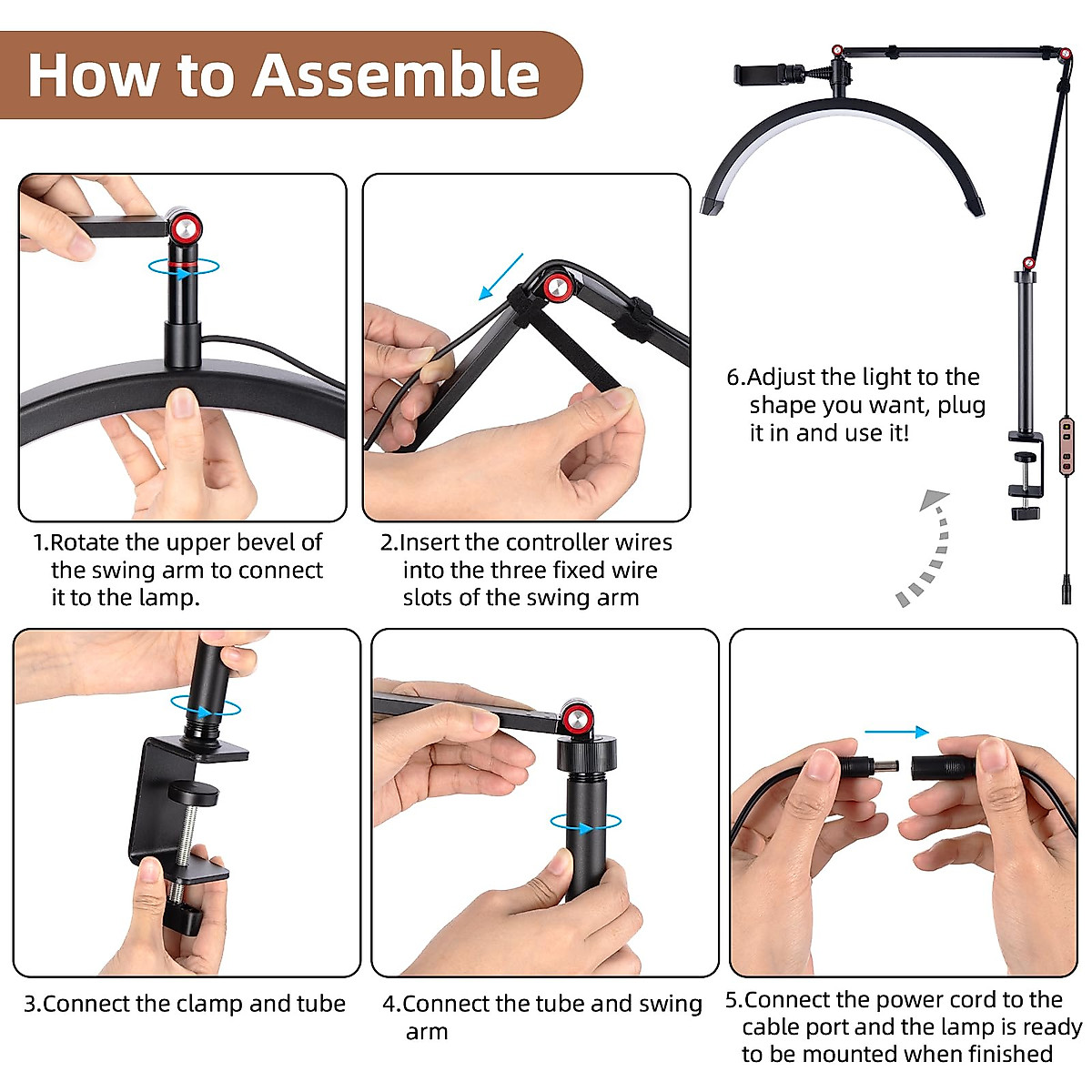 How to Assemble

1.Rotate the upper bevel of the swing arm to connect it to the lamp.

2.Insert the controller wires into the three fixed wire slots of the swing arm

6.Adjust the light to the shape you want, plug it in and use it!

3.Connect the clamp and tube

4.Connect the tube and swing arm

5.Connect the power cord to the cable port and the lamp is ready to be mounted when finished