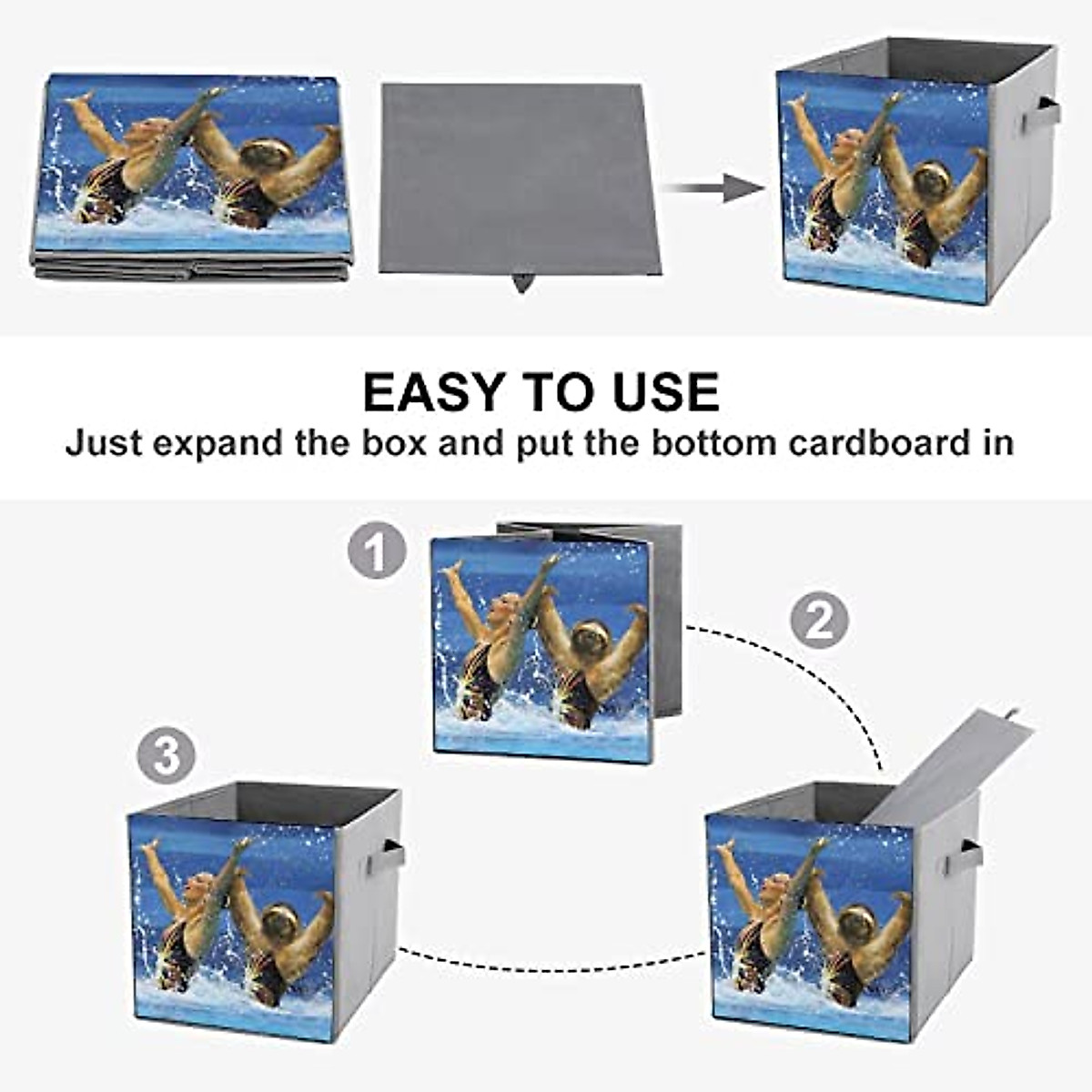 EASY TO USE
Just expand the box and put the bottom cardboard in

1

2

3