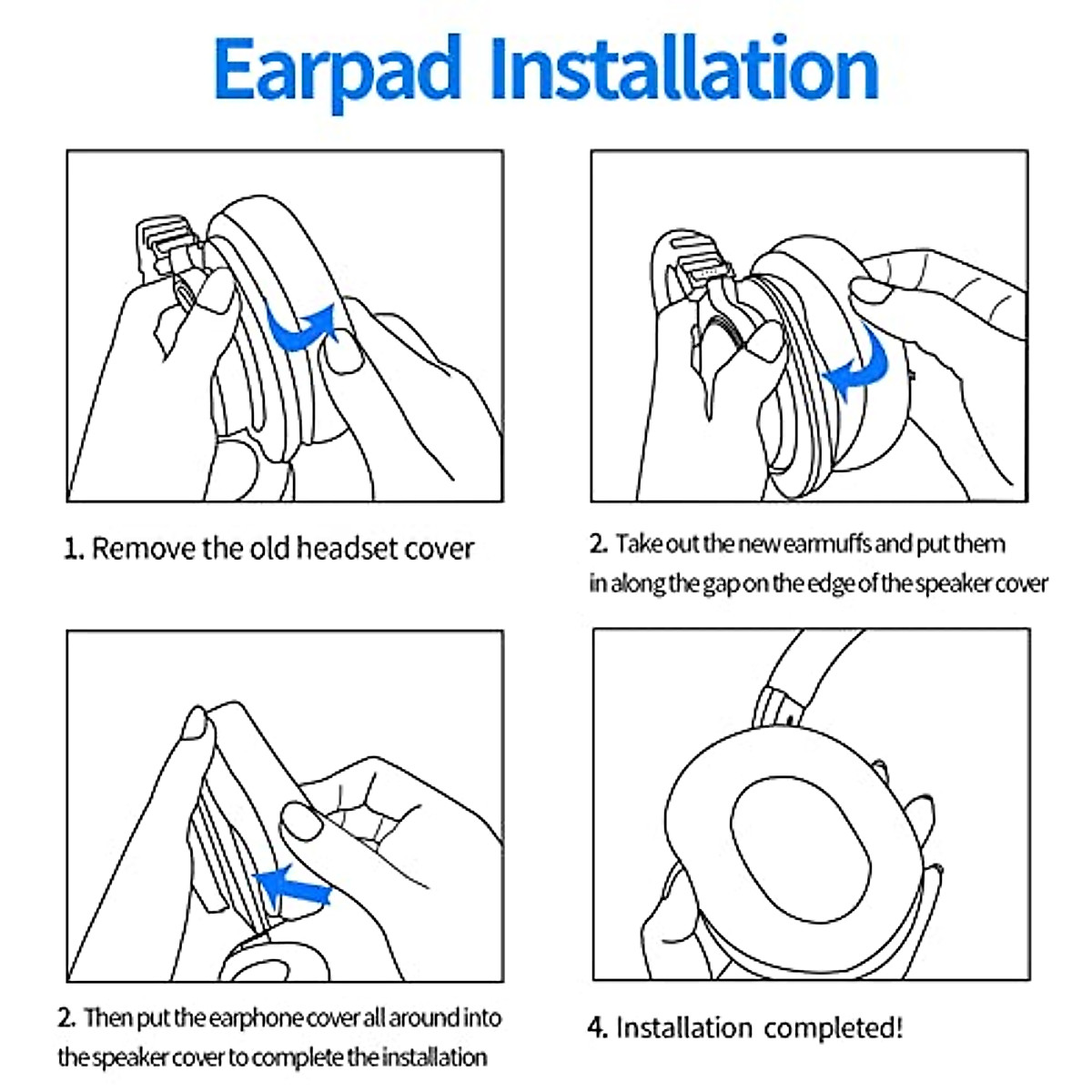 Earpad Installation

1. Remove the old headset cover

2. Take out the new earmuffs and put them in along the gap on the edge of the speaker cover

2. Then put the earphone cover all around into the speaker cover to complete the installation

4. Installation completed!