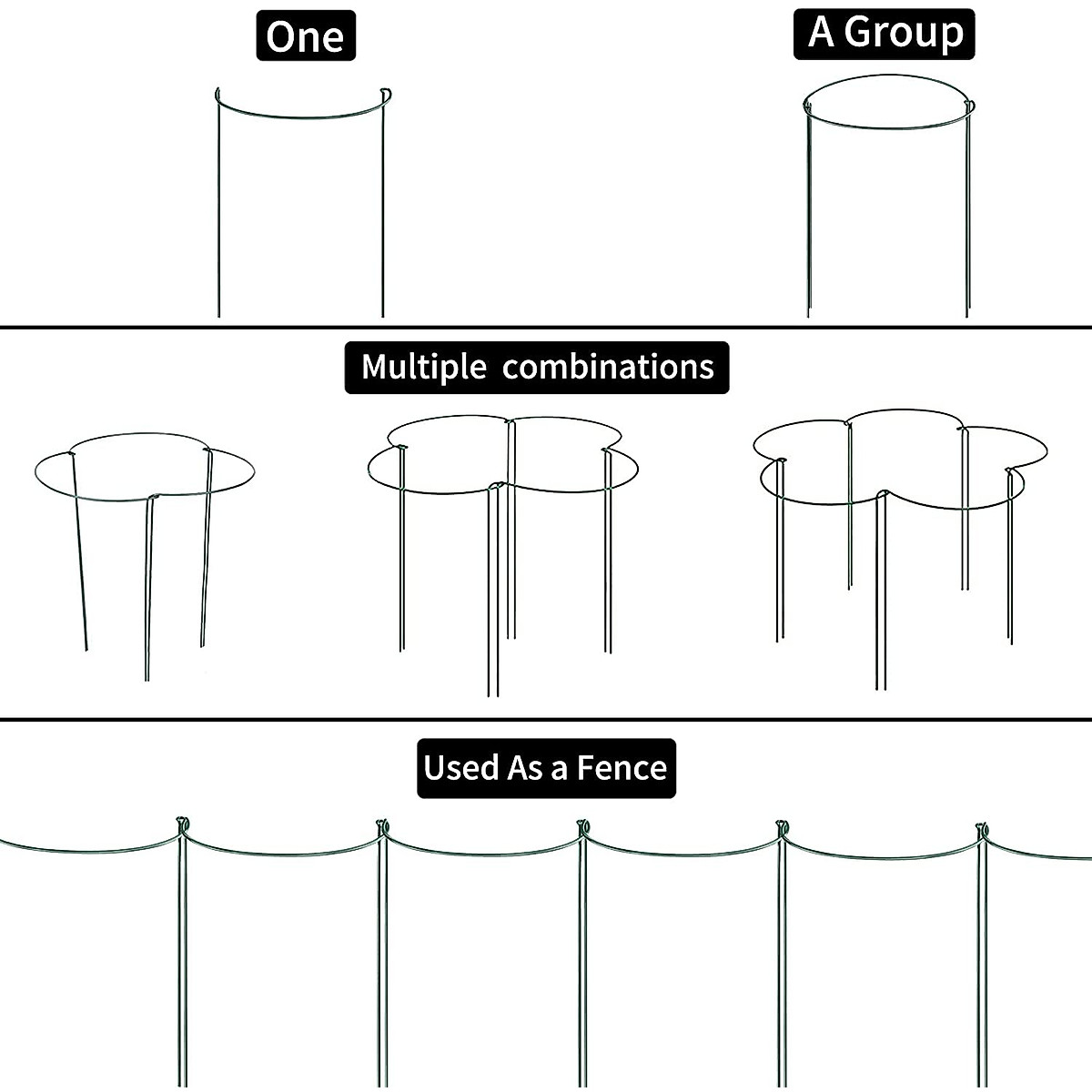 One

A Group

Multiple combinations

Used As a Fence