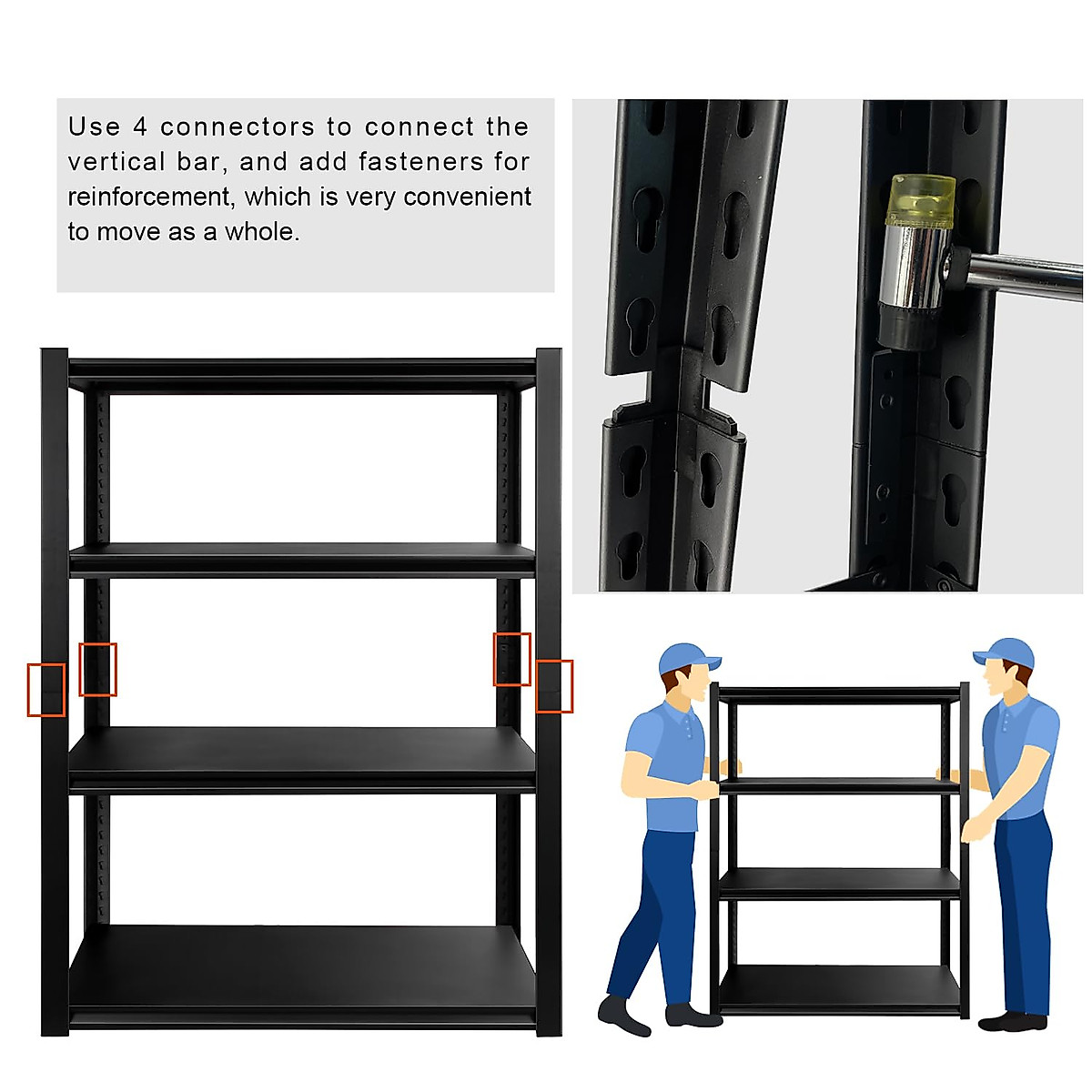 Use 4 connectors to connect the vertical bar, and add fasteners for reinforcement, which is very convenient to move as a whole.