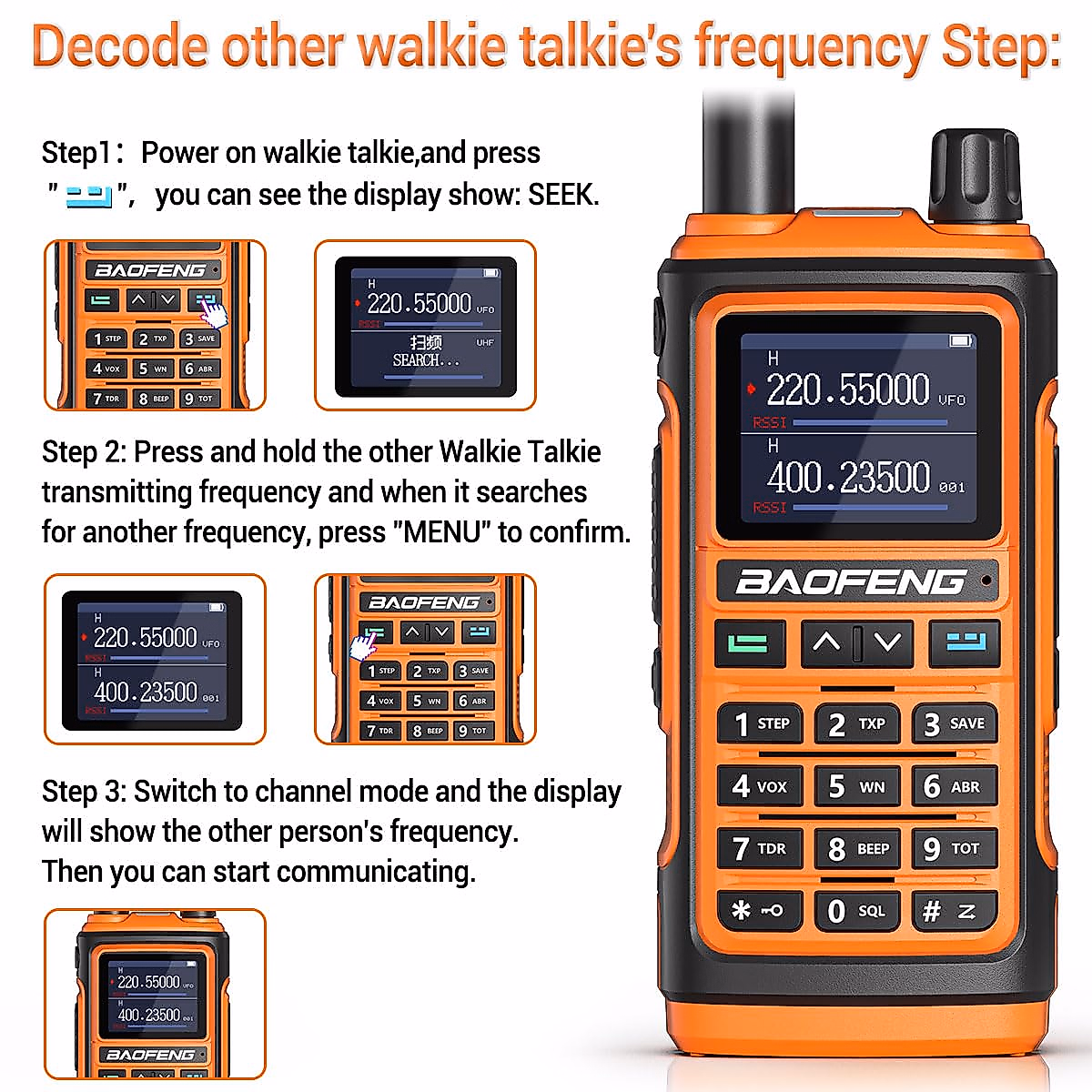 Decode other walkie talkie's frequency Step:

Step1: Power on walkie talkie,and press " ", you can see the display show: SEEK.

BAOFENG

1 STEP 2 TXP 3 SAVE
4 VOX 5 WN 6 ABR
7 TDR 8 BEEP 9 TOT

H
220.55000 VFO
RSSI
扫频 UHF
SEARCH...

Step 2: Press and hold the other Walkie Talkie transmitting frequency and when it searches for another frequency, press "MENU" to confirm.

H
220.55000 VFO
RSSI
H
400.23500 001
RSSI

BAOFENG

1 STEP 2 TXP 3 SAVE
4 VOX 5 WN 6 ABR
7 TDR 8 BEEP 9 TOT

Step 3: Switch to channel mode and the display will show the other person's frequency.
Then you can start communicating.

H
220.55000 VFO
H
400.23500 001
BAOFENG

H
220.55000 VFO
RSSI
H
400.23500 001
RSSI

BAOFENG

1 STEP 2 TXP 3 SAVE
4 VOX 5 WN 6 ABR
7 TDR 8 BEEP 9 TOT
* 0 SQL #