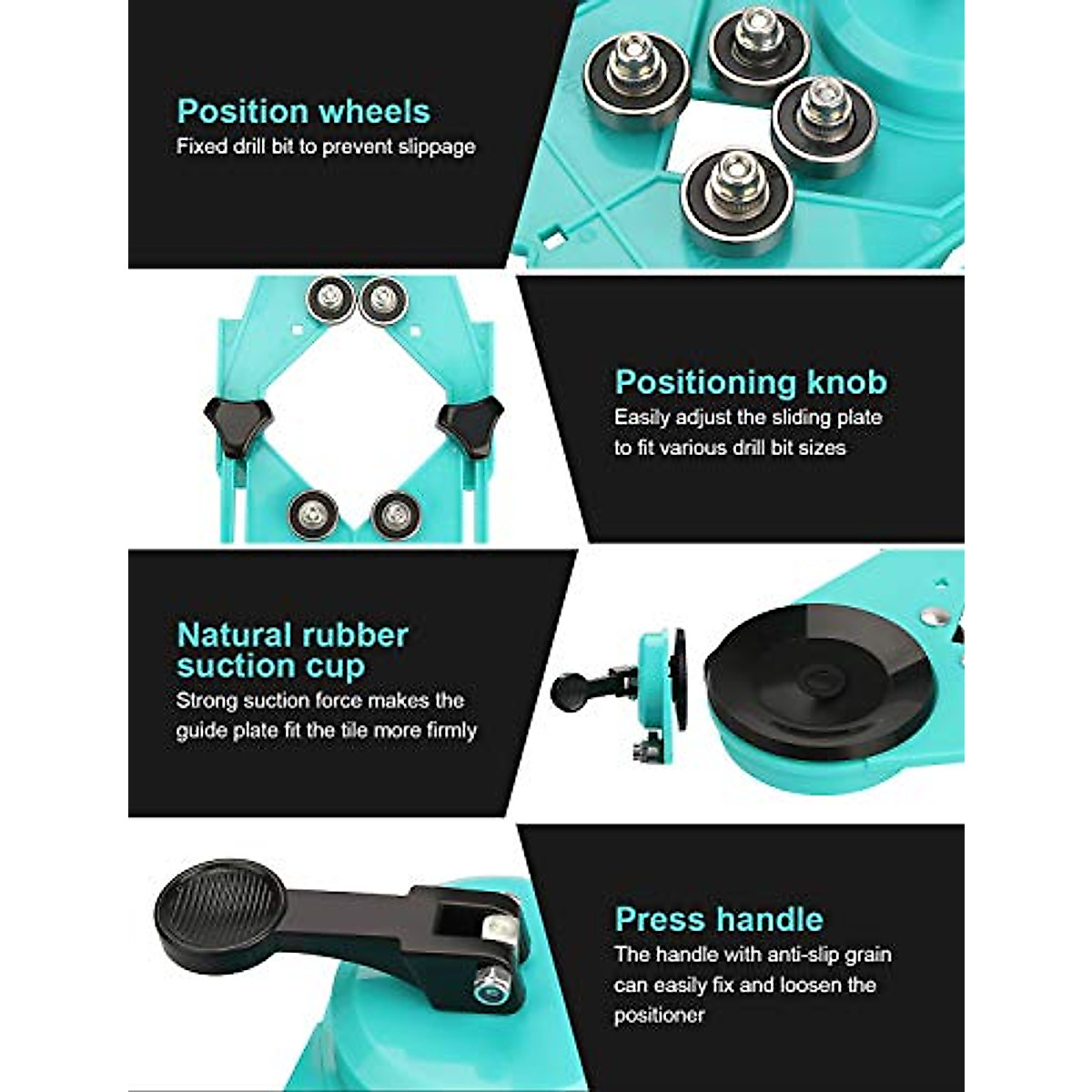 Position wheels
Fixed drill bit to prevent slippage

Positioning knob
Easily adjust the sliding plate to fit various drill bit sizes

Natural rubber suction cup
Strong suction force makes the guide plate fit the tile more firmly

Press handle
The handle with anti-slip grain can easily fix and loosen the positioner