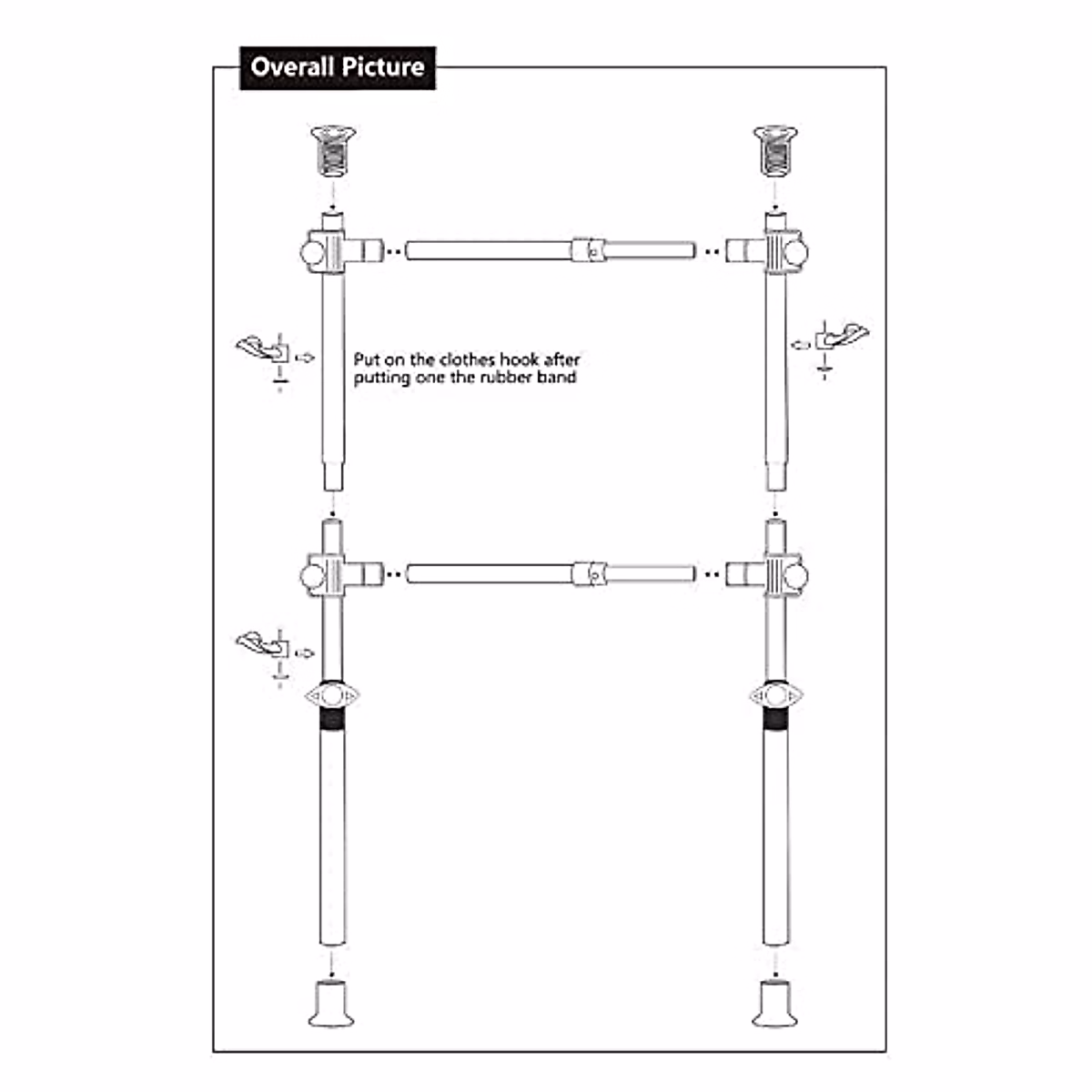 Overall Picture

Put on the clothes hook after putting one the rubber band