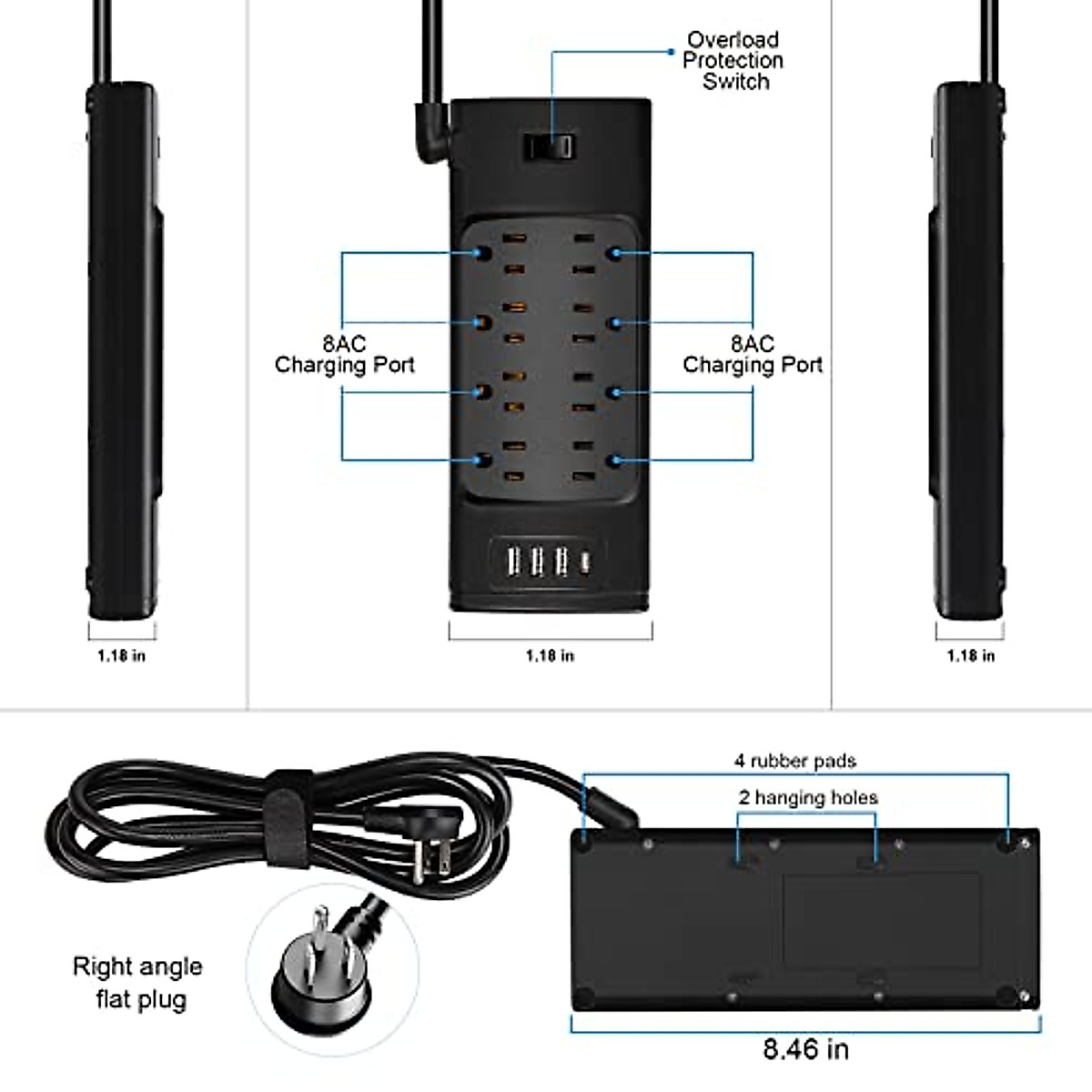 Overload Protection Switch

8AC Charging Port

8AC Charging Port

1.18 in

1.18 in

1.18 in

4 rubber pads

2 hanging holes

Right angle flat plug

8.46 in