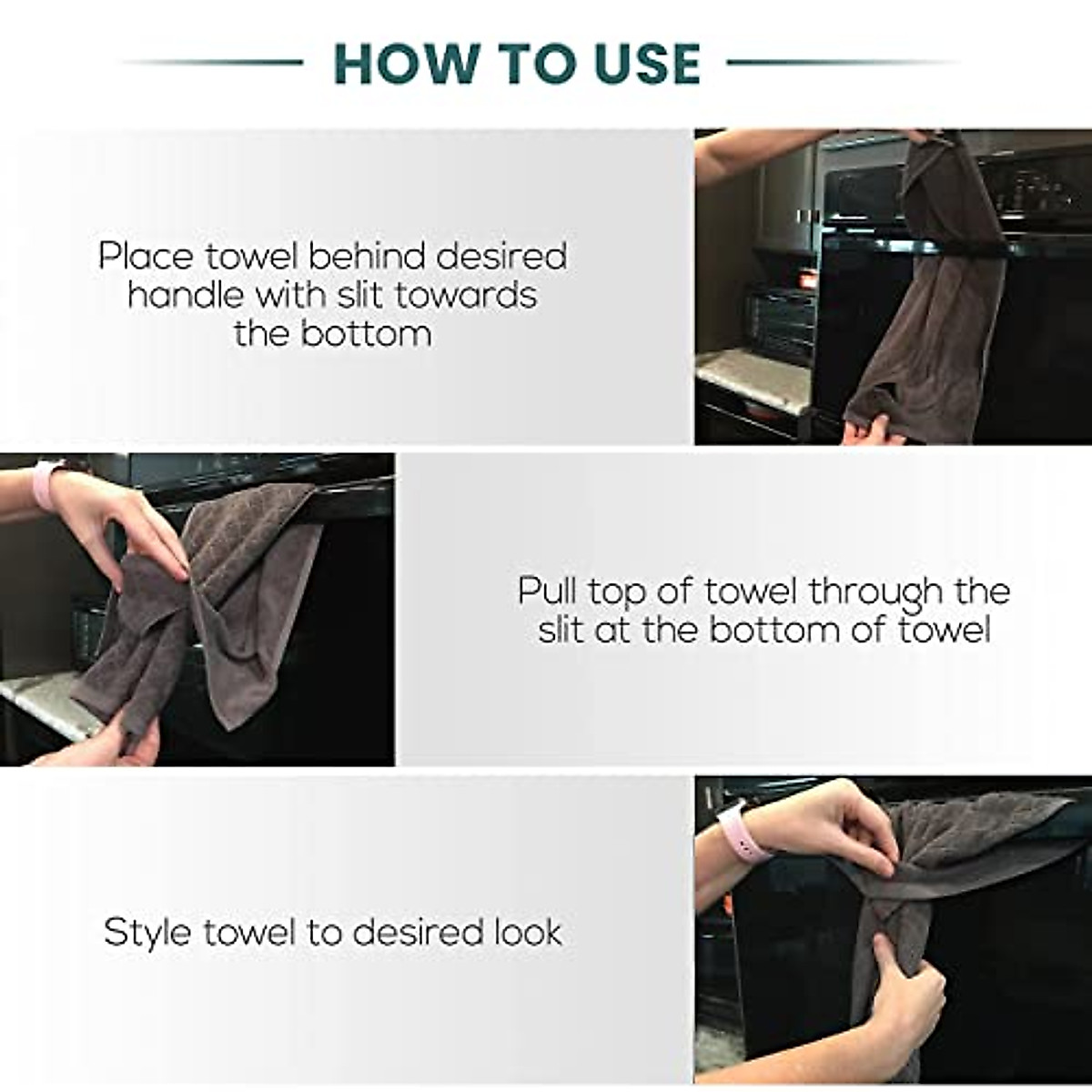 HOW TO USE

Place towel behind desired handle with slit towards the bottom

Pull top of towel through the slit at the bottom of towel

Style towel to desired look