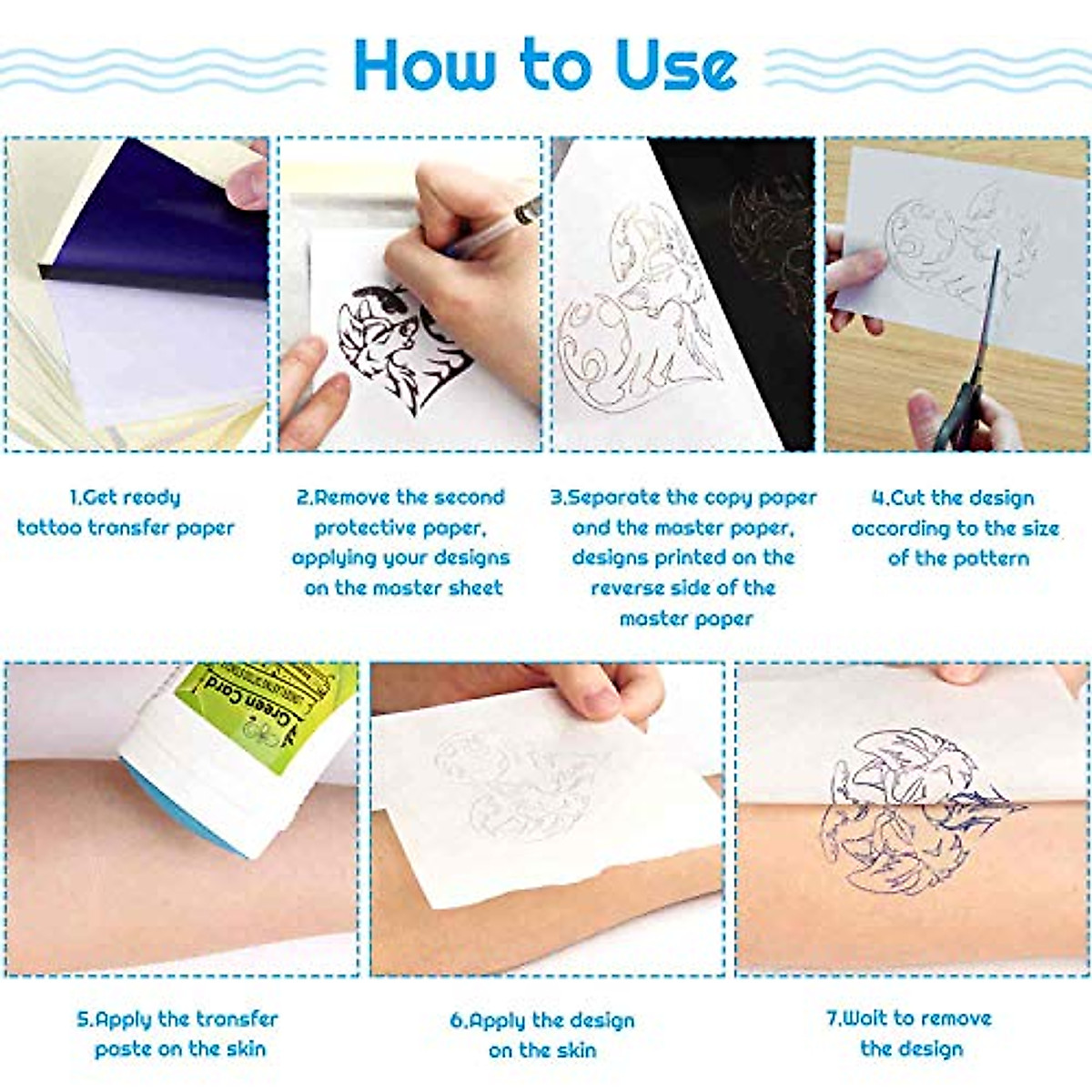 How to Use

1.Get ready tattoo transfer paper

2.Remove the second protective paper, applying your designs on the master sheet

3.Separate the copy paper and the master paper, designs printed on the reverse side of the master paper

4.Cut the design according to the size of the pattern

Green Card

5.Apply the transfer paste on the skin

6.Apply the design on the skin

7.Wait to remove the design