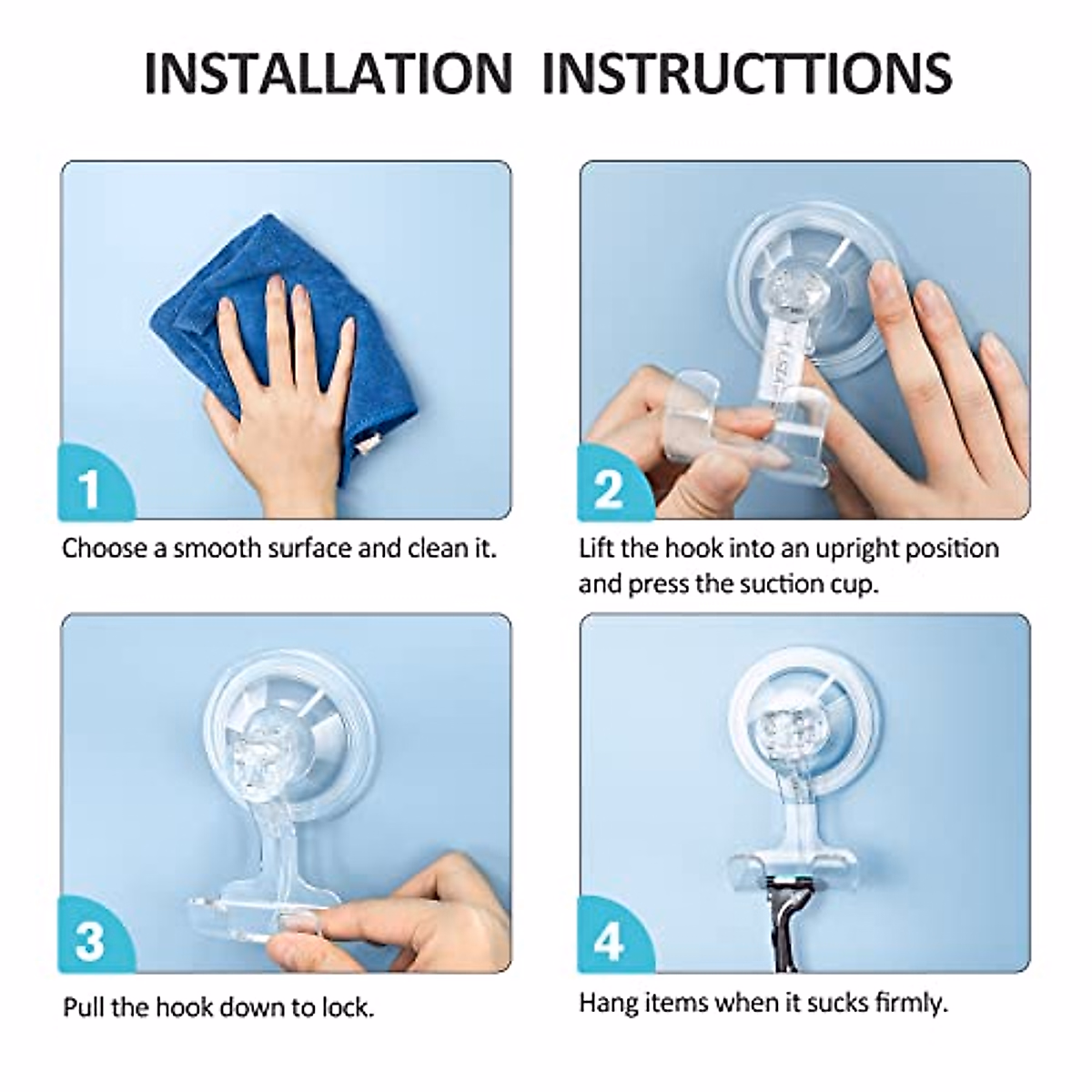 INSTALLATION INSTRUCTTIONS

1

Choose a smooth surface and clean it.

2

Lift the hook into an upright position and press the suction cup.

3

Pull the hook down to lock.

4

Hang items when it sucks firmly.