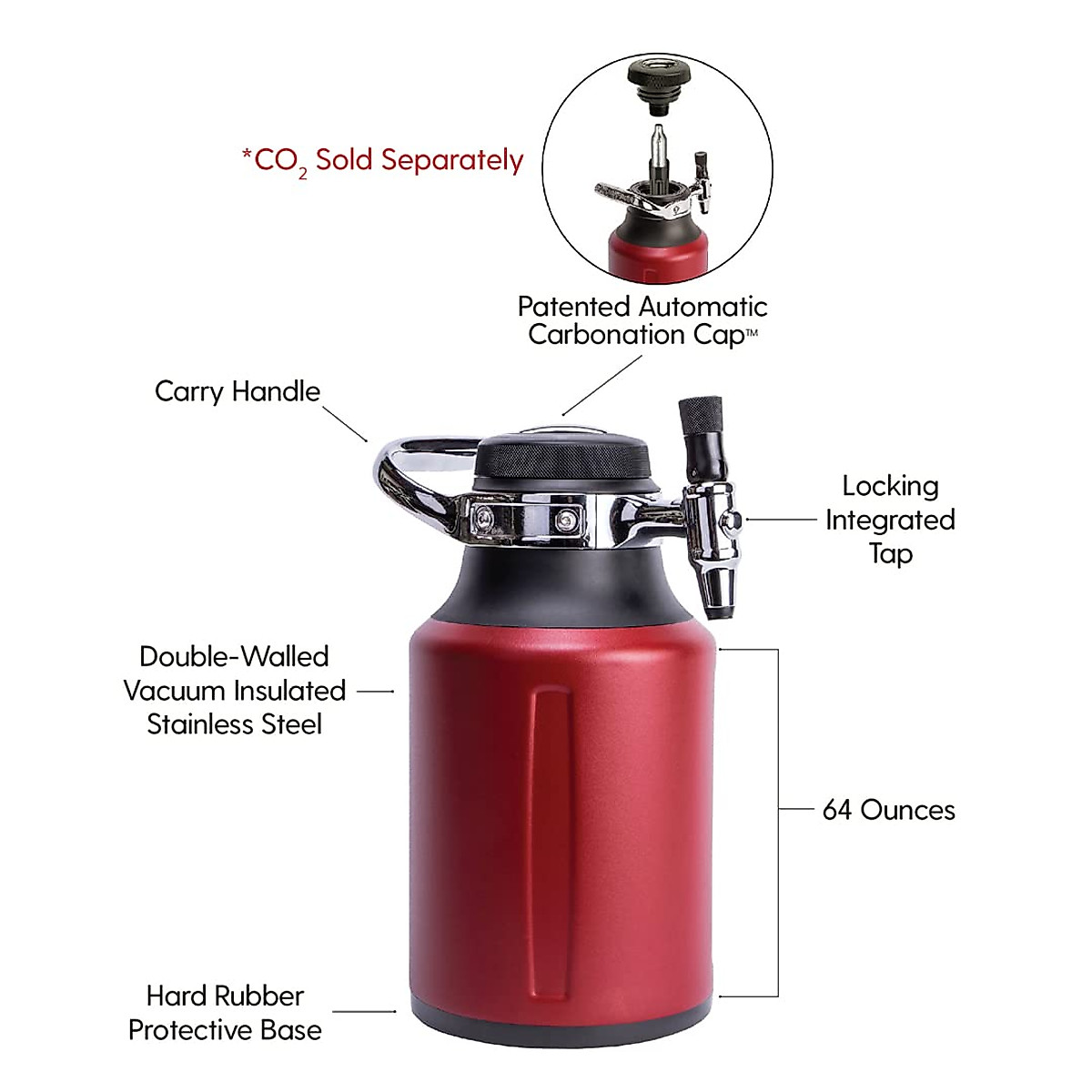 *$CO_2$ Sold Separately

Patented Automatic Carbonation Cap™

Carry Handle

Locking Integrated Tap

Double-Walled Vacuum Insulated Stainless Steel

64 Ounces

Hard Rubber Protective Base