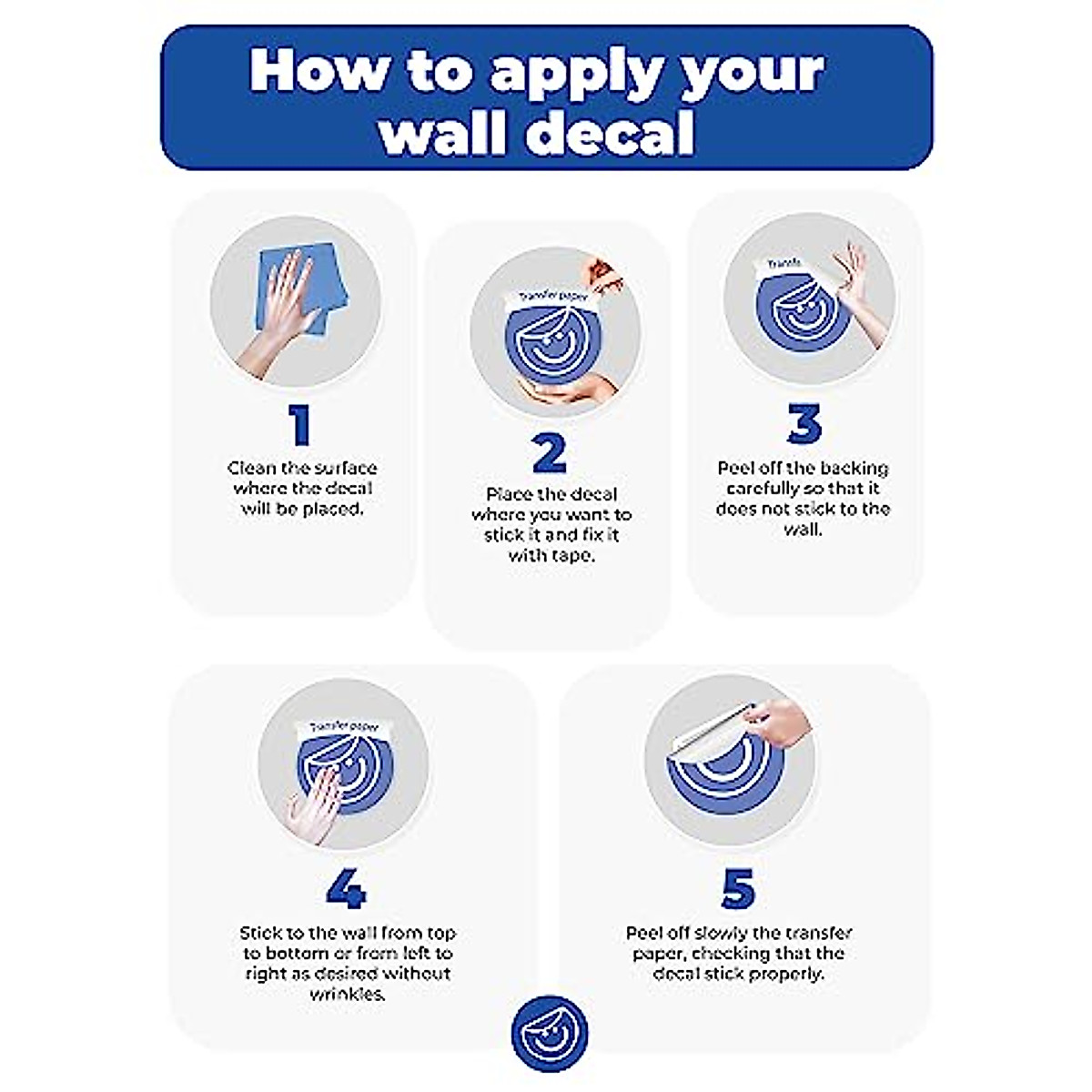 How to apply your wall decal

1
Clean the surface where the decal will be placed.

Transfer paper
2
Place the decal where you want to stick it and fix it with tape.

Transfe
3
Peel off the backing carefully so that it does not stick to the wall.

Transfer paper
4
Stick to the wall from top to bottom or from left to right as desired without wrinkles.

5
Peel off slowly the transfer paper, checking that the decal stick properly.